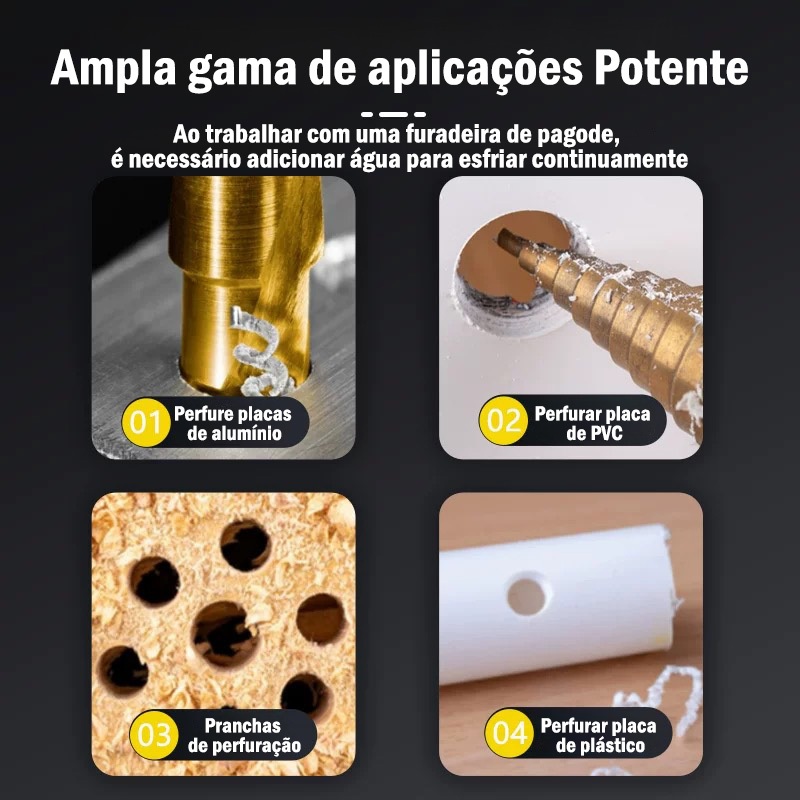 Ampla gama de aplicações Potente

Ao trabalhar com uma furadeira de pagode, é necessário adicionar água para esfriar continuamente

01 Perfure placas de alumínio

02 Perfurar placa de PVC

03 Pranchas de perfuração

04 Perfurar placa de plástico