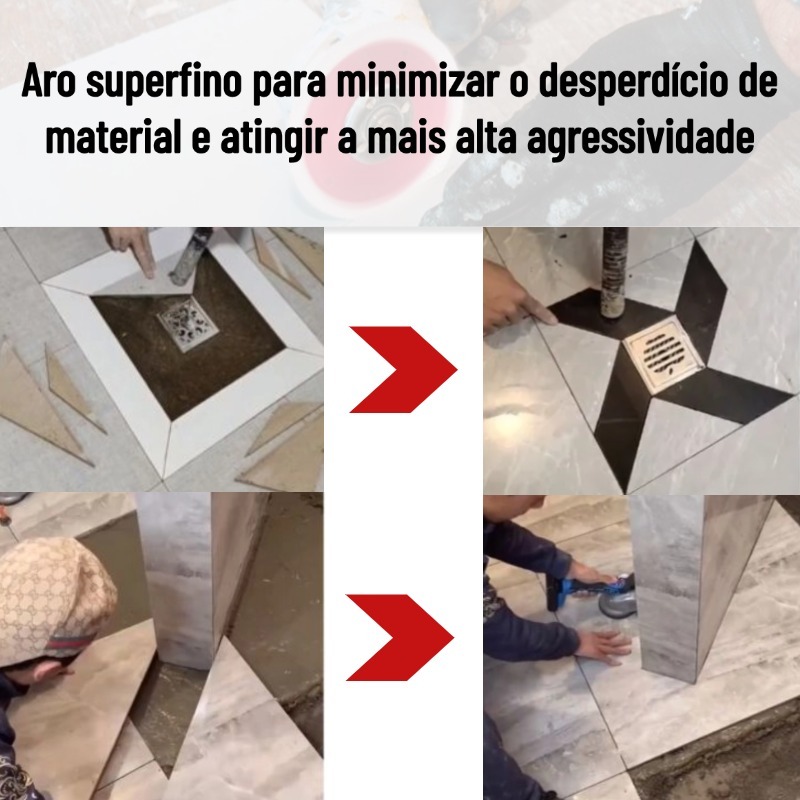 Aro superfino para minimizar o desperdício de material e atingir a mais alta agressividade