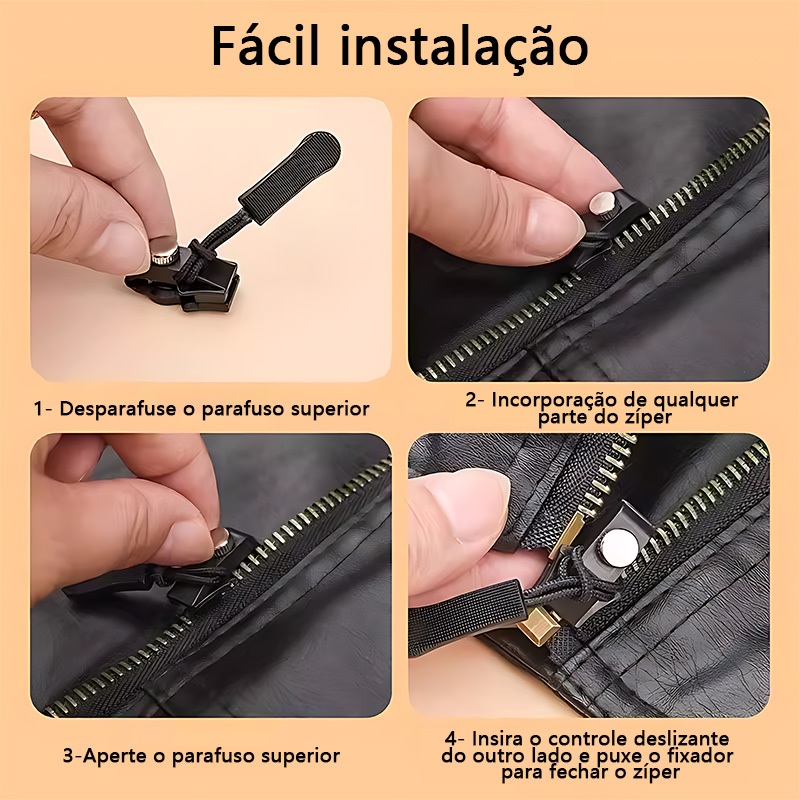 Fácil instalação

1- Desparafuse o parafuso superior

2- Incorporação de qualquer parte do zíper

3-Aperte o parafuso superior

4- Insira o controle deslizante do outro lado e puxe o fixador para fechar o zíper