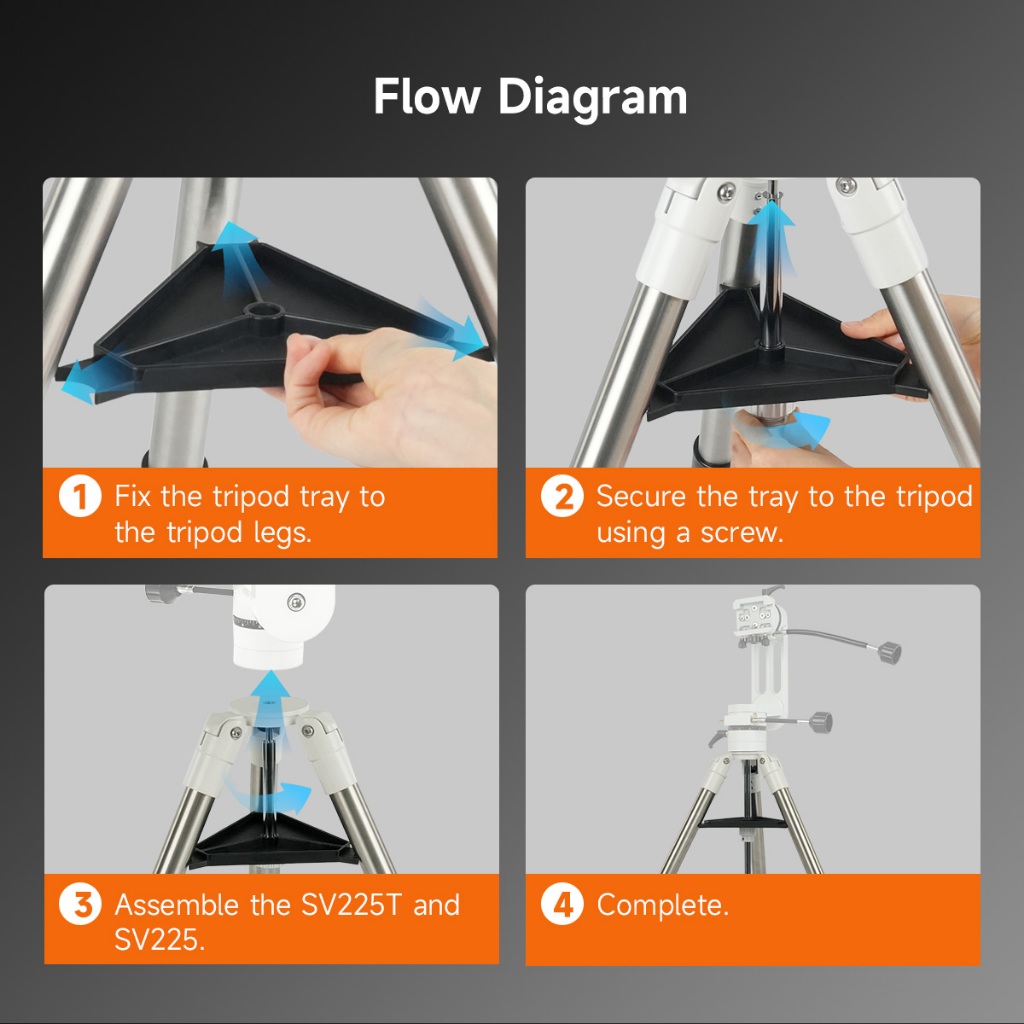 Flow Diagram

1 Fix the tripod tray to the tripod legs.

2 Secure the tray to the tripod using a screw.

3 Assemble the SV225T and SV225.

4 Complete.