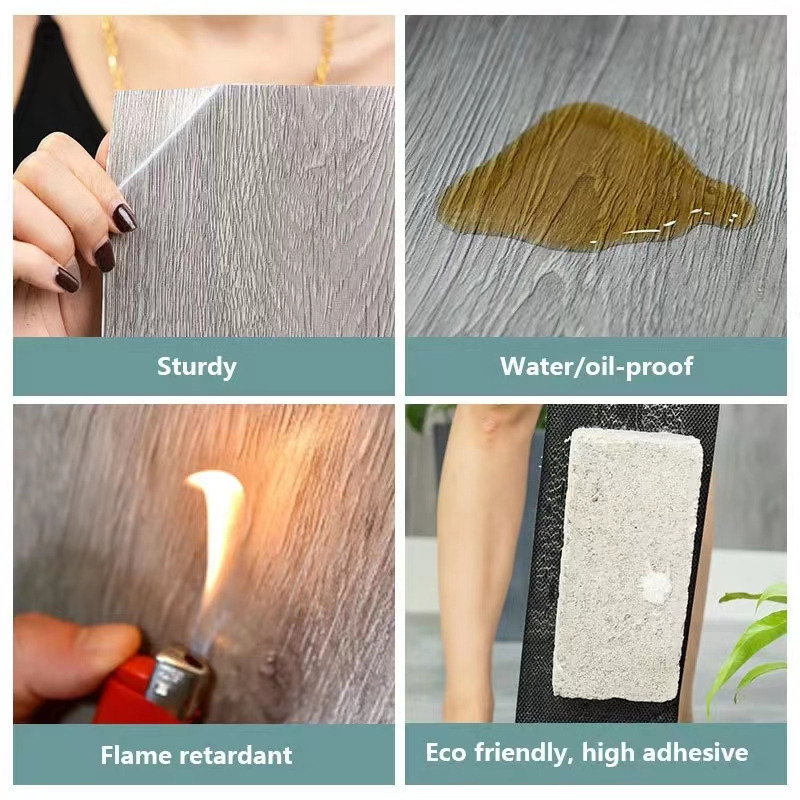 Sturdy

Water/oil-proof

Flame retardant

Eco friendly, high adhesive