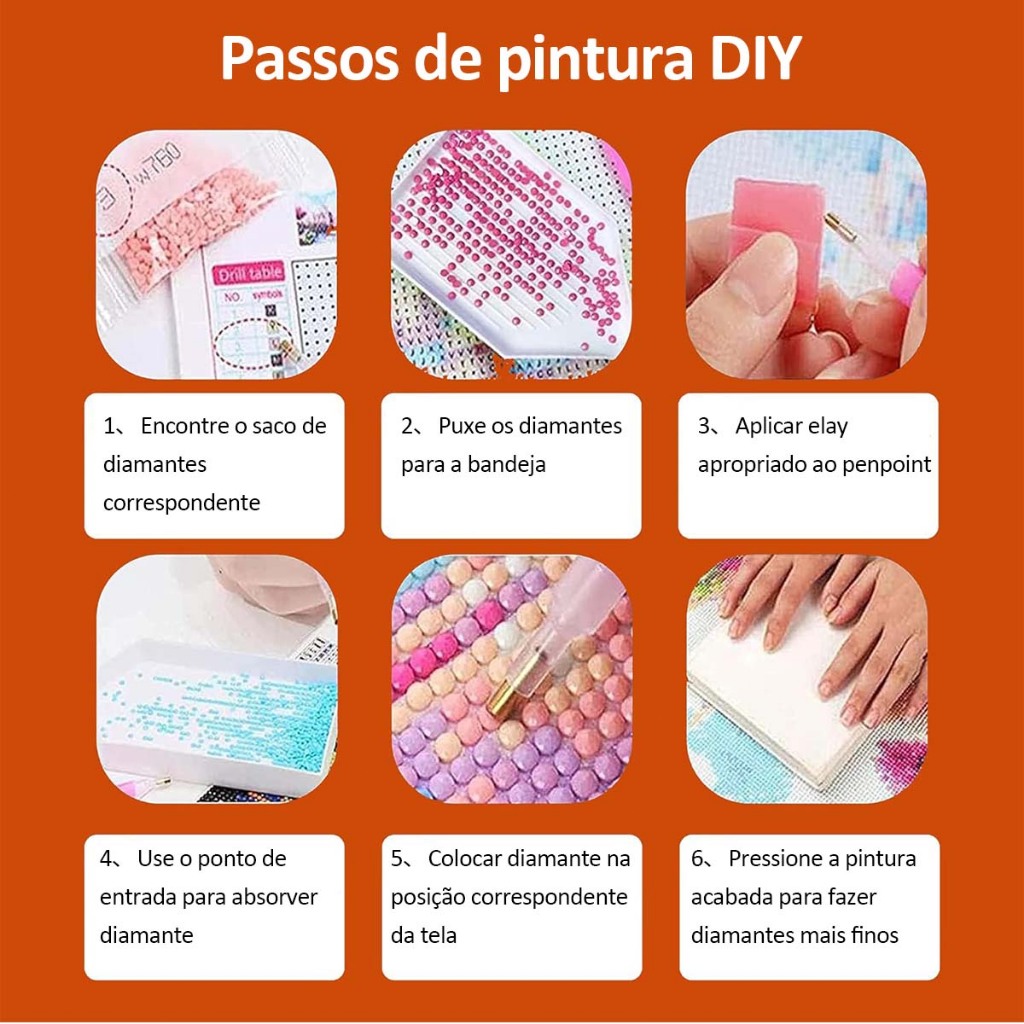 Passos de pintura DIY

Drill table
NO. symbol

1、 Encontre o saco de diamantes correspondente

2、 Puxe os diamantes para a bandeja

3、 Aplicar elay apropriado ao penpoint

4、 Use o ponto de entrada para absorver diamante

5、 Colocar diamante na posição correspondente da tela

6、 Pressione a pintura acabada para fazer diamantes mais finos