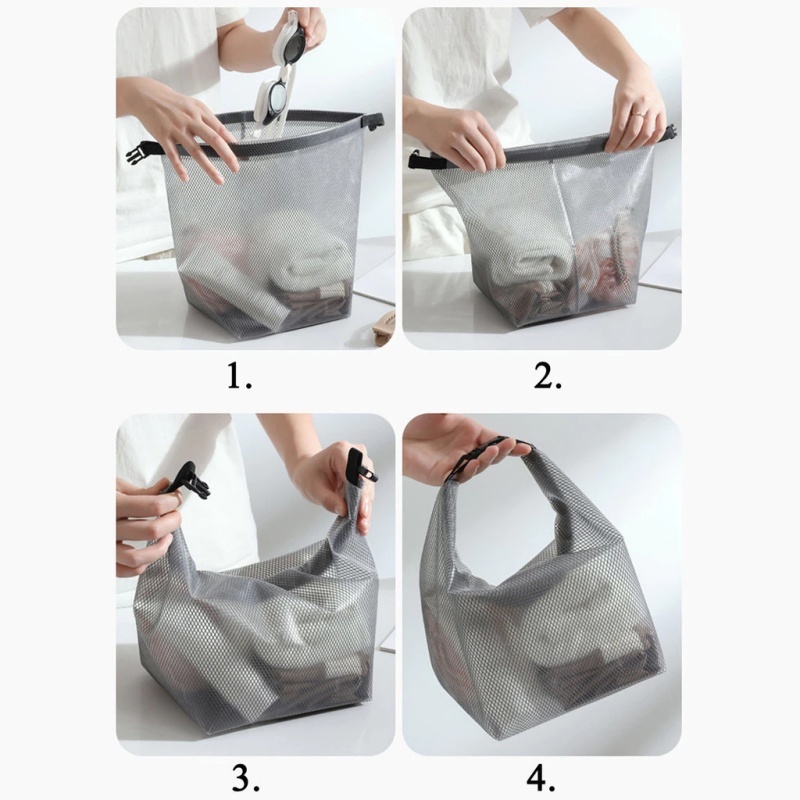 1.

2.

3.

4.