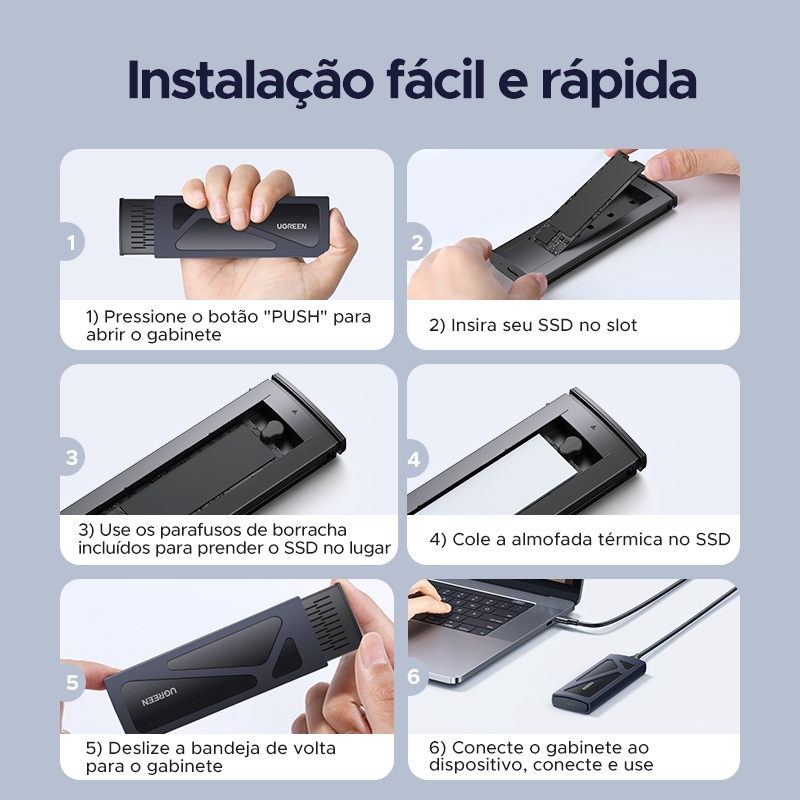 Instalação fácil e rápida

1

UGREEN

1) Pressione o botão "PUSH" para abrir o gabinete

2

2) Insira seu SSD no slot

3

3) Use os parafusos de borracha incluídos para prender o SSD no lugar

4

4) Cole a almofada térmica no SSD

5

UGREEN

5) Deslize a bandeja de volta para o gabinete

6

6) Conecte o gabinete ao dispositivo, conecte e use