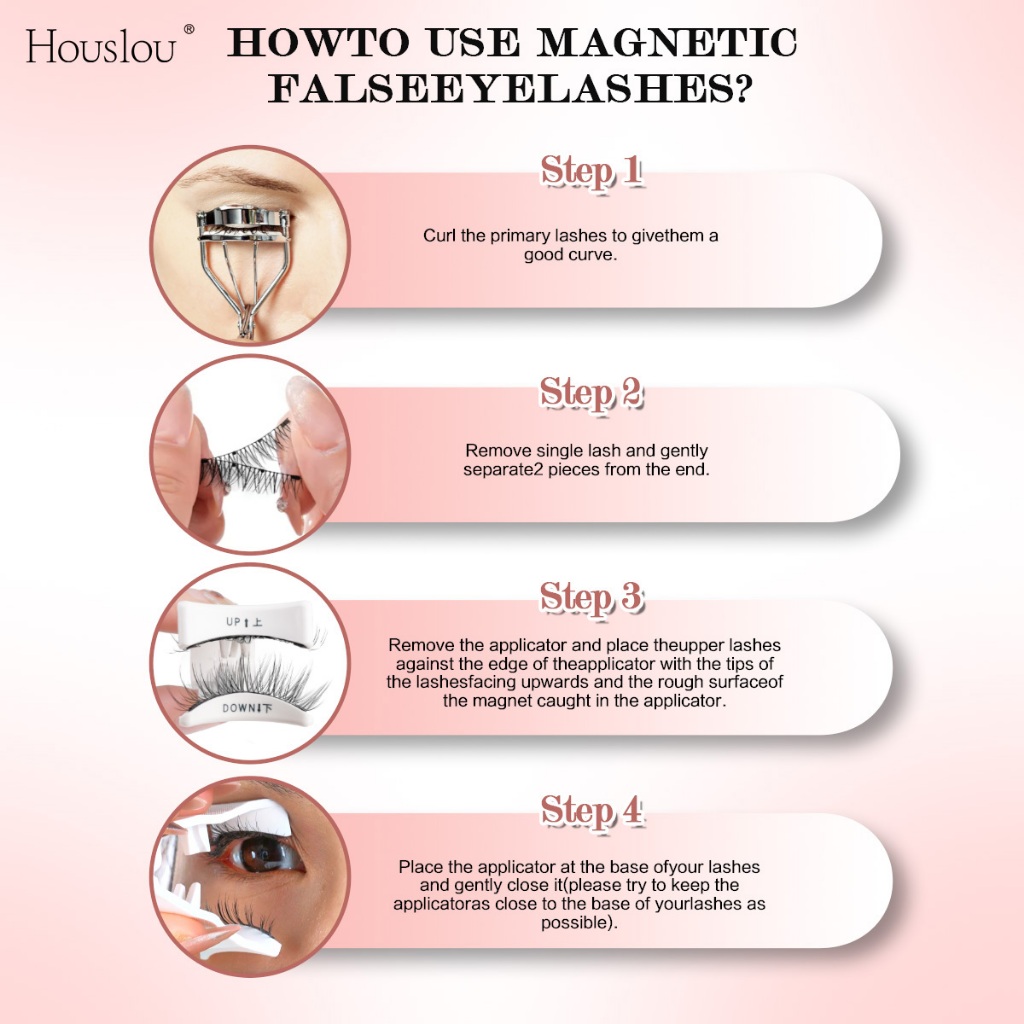 Houslou®

HOWTO USE MAGNETIC FALSEEYELASHES?

Step 1

Curl the primary lashes to givethem a good curve.

Step 2

Remove single lash and gently separate2 pieces from the end.

UP⬆上

DOWN⬇下

Step 3

Remove the applicator and place theupper lashes against the edge of theapplicator with the tips of the lashesfacing upwards and the rough surfaceof the magnet caught in the applicator.

Step 4

Place the applicator at the base ofyour lashes and gently close it(please try to keep the applicatoras close to the base of yourlashes as possible).