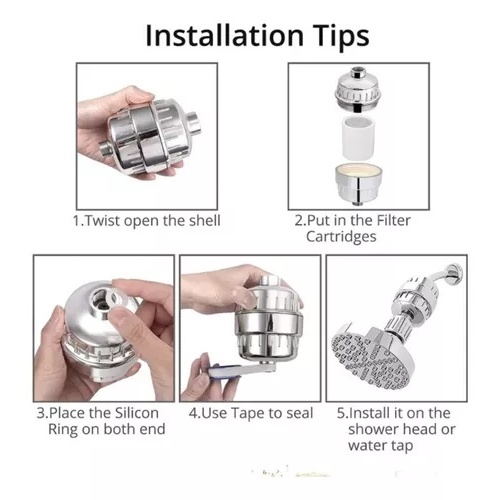 Installation Tips

1.Twist open the shell

2.Put in the Filter Cartridges

3.Place the Silicon Ring on both end

4.Use Tape to seal

5.Install it on the shower head or water tap