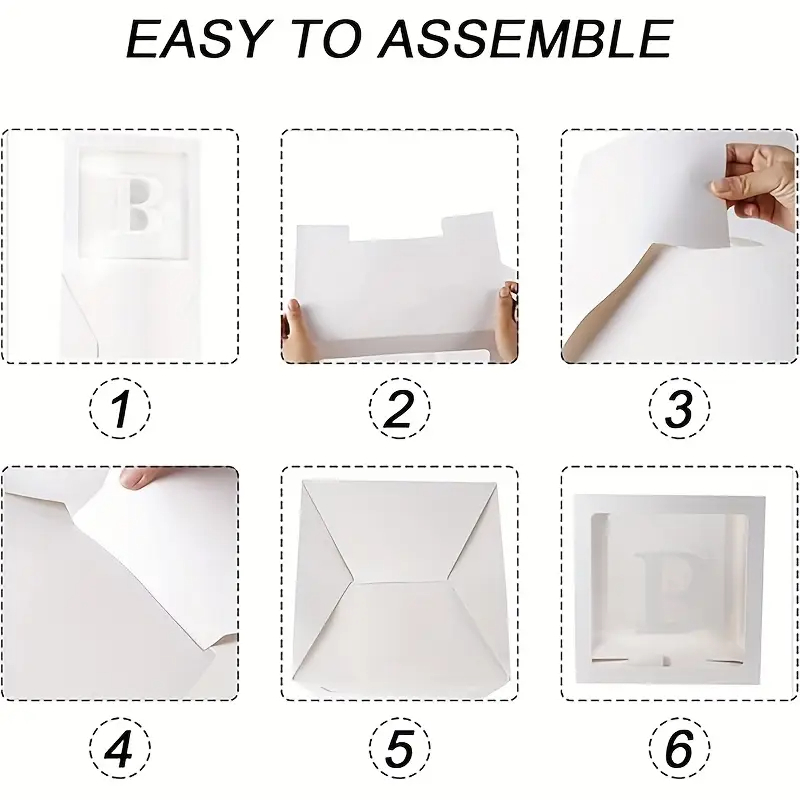 EASY TO ASSEMBLE

B

1

2

3

4

5

P

6