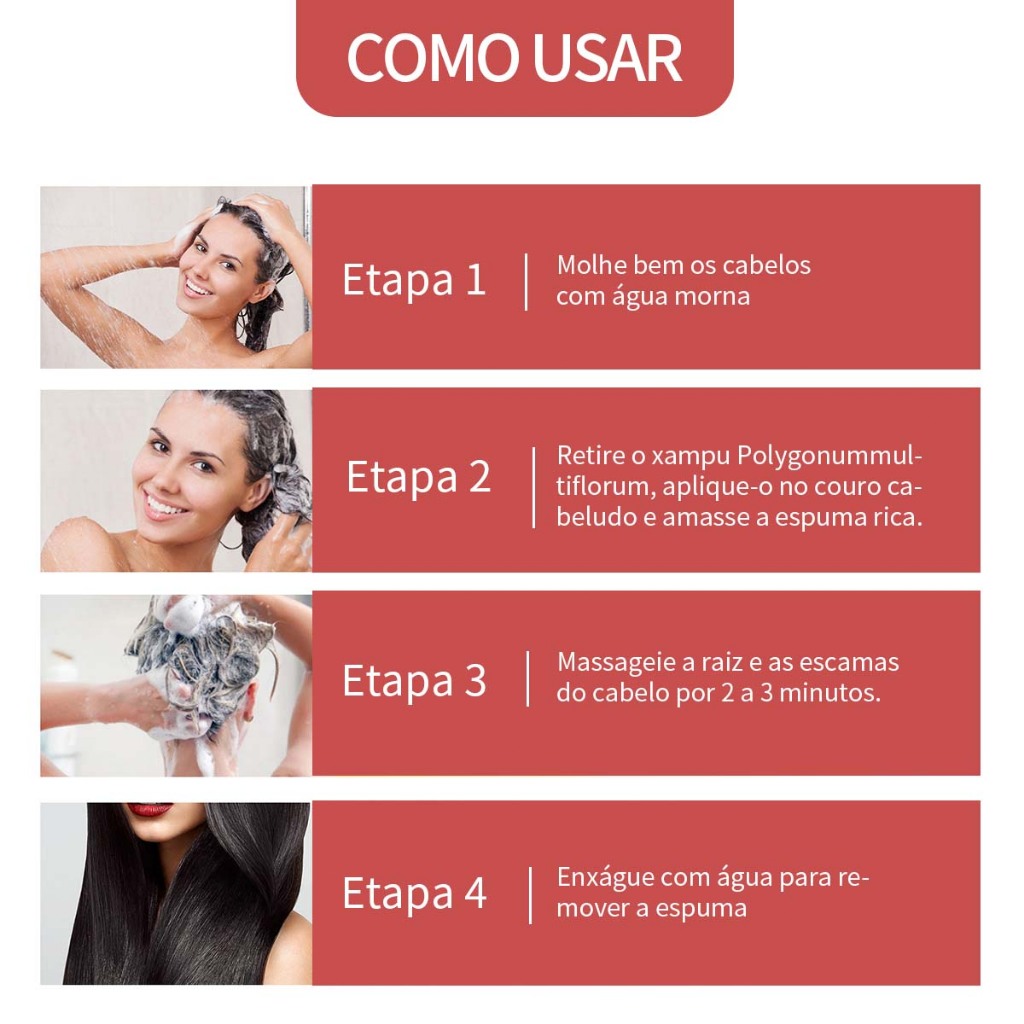 COMO USAR

Etapa 1

Molhe bem os cabelos com água morna

Etapa 2

Retire o xampu Polygonummultiflorum, aplique-o no couro cabeludo e amasse a espuma rica.

Etapa 3

Massageie a raiz e as escamas do cabelo por 2 a 3 minutos.

Etapa 4

Enxágue com água para remover a espuma