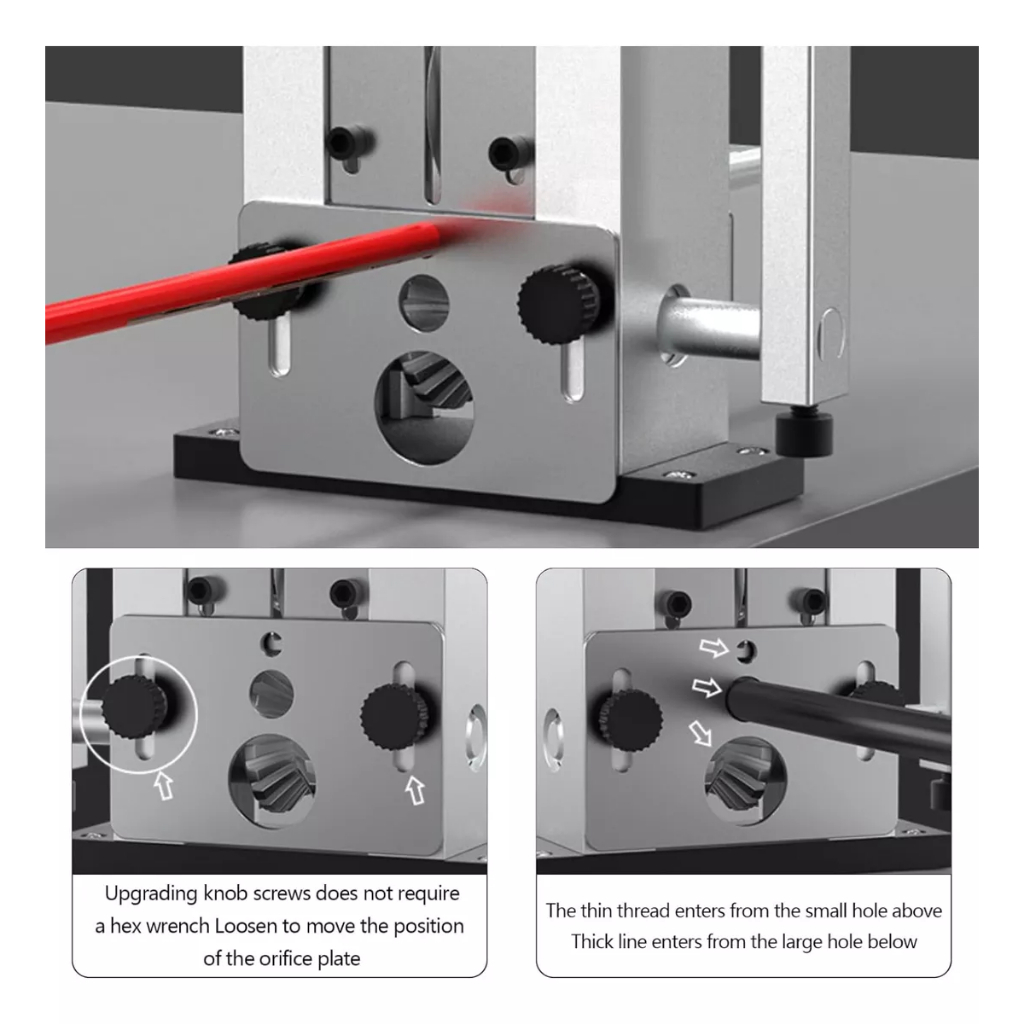 Upgrading knob screws does not require a hex wrench Loosen to move the position of the orifice plate

The thin thread enters from the small hole above
Thick line enters from the large hole below