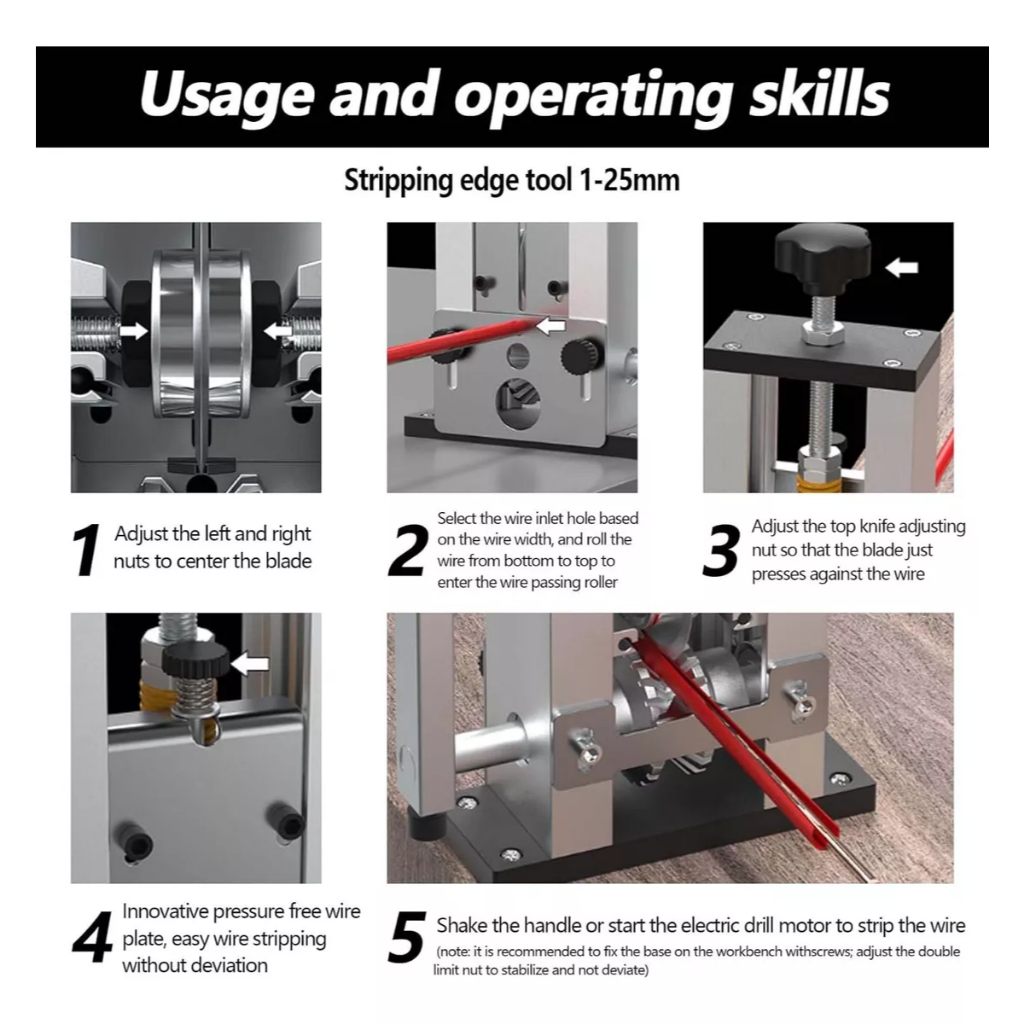 Usage and operating skills

Stripping edge tool 1-25mm

1 Adjust the left and right nuts to center the blade

2 Select the wire inlet hole based on the wire width, and roll the wire from bottom to top to enter the wire passing roller

3 Adjust the top knife adjusting nut so that the blade just presses against the wire

4 Innovative pressure free wire plate, easy wire stripping without deviation

5 Shake the handle or start the electric drill motor to strip the wire
(note: it is recommended to fix the base on the workbench withscrews; adjust the double limit nut to stabilize and not deviate)