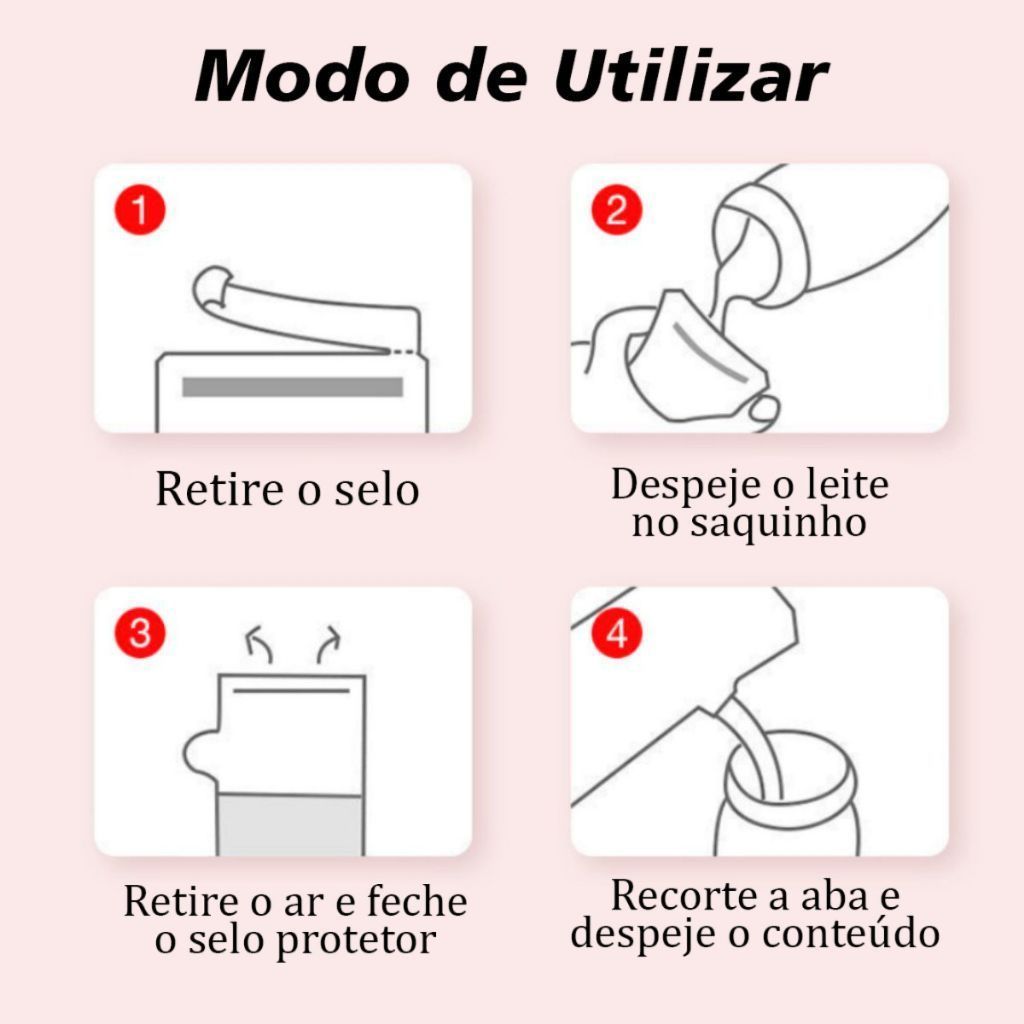 Modo de Utilizar

1

Retire o selo

2

Despeje o leite no saquinho

3

Retire o ar e feche o selo protetor

4

Recorte a aba e despeje o conteúdo