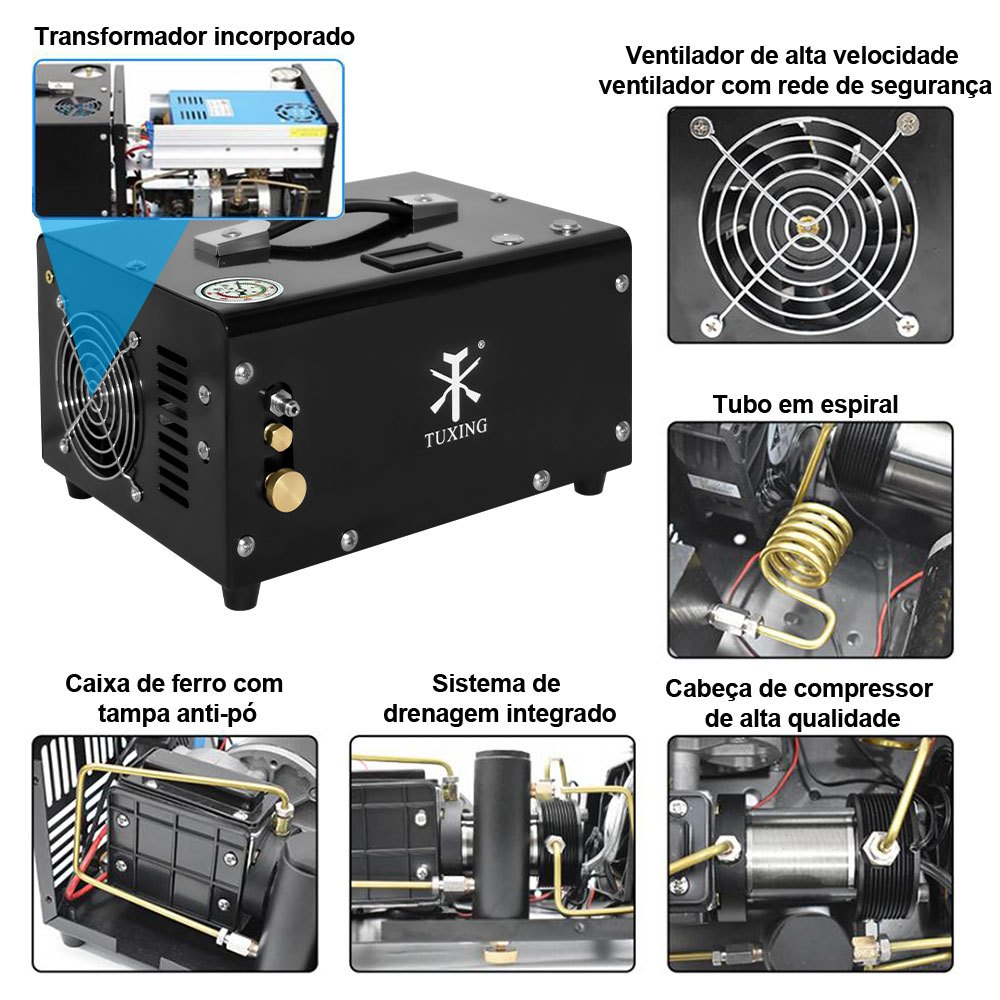 Transformador incorporado

Ventilador de alta velocidade ventilador com rede de segurança

TUXING

Tubo em espiral

Caixa de ferro com tampa anti-pó

Sistema de drenagem integrado

Cabeça de compressor de alta qualidade