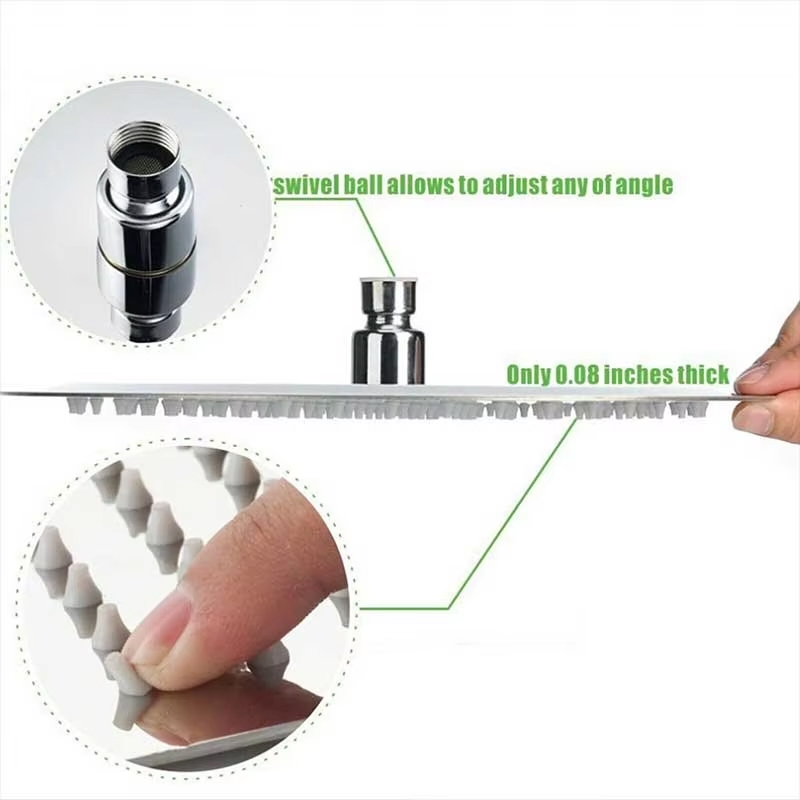 swivel ball allows to adjust any of angle

Only 0.08 inches thick