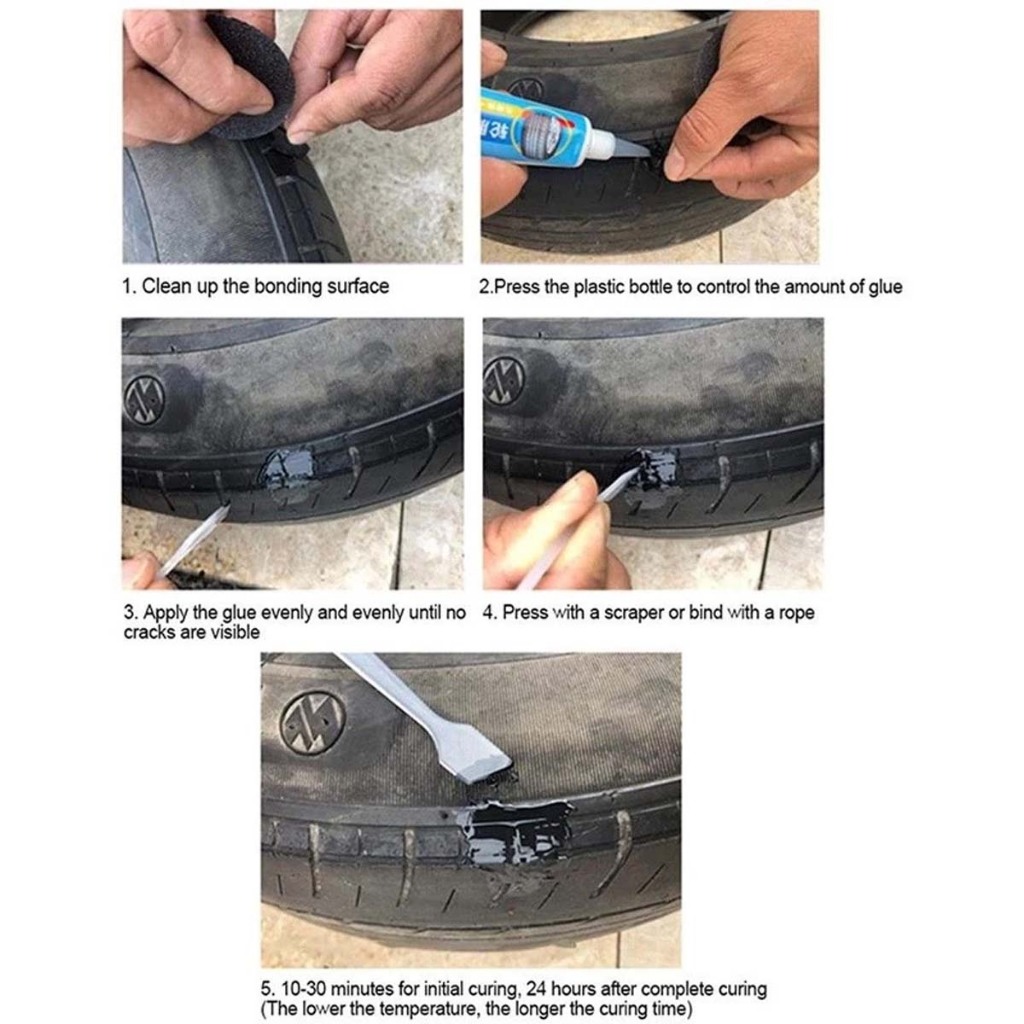 1. Clean up the bonding surface

2.Press the plastic bottle to control the amount of glue

3. Apply the glue evenly and evenly until no cracks are visible

4. Press with a scraper or bind with a rope

5. 10-30 minutes for initial curing, 24 hours after complete curing (The lower the temperature, the longer the curing time)