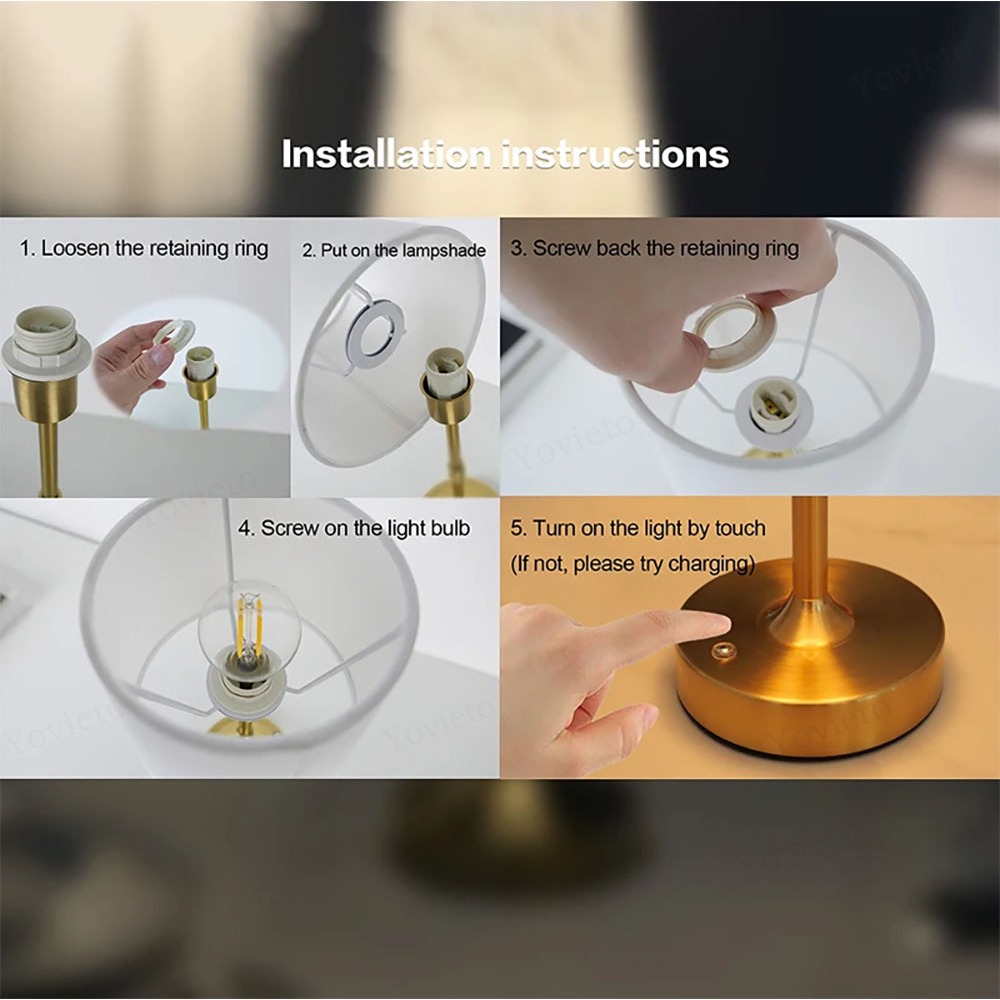 Installation instructions

1. Loosen the retaining ring

2. Put on the lampshade

3. Screw back the retaining ring

4. Screw on the light bulb

5. Turn on the light by touch (If not, please try charging)

Yovieto

Yovieto

Yovieto

Yovieto

Yovieto

Yovieto