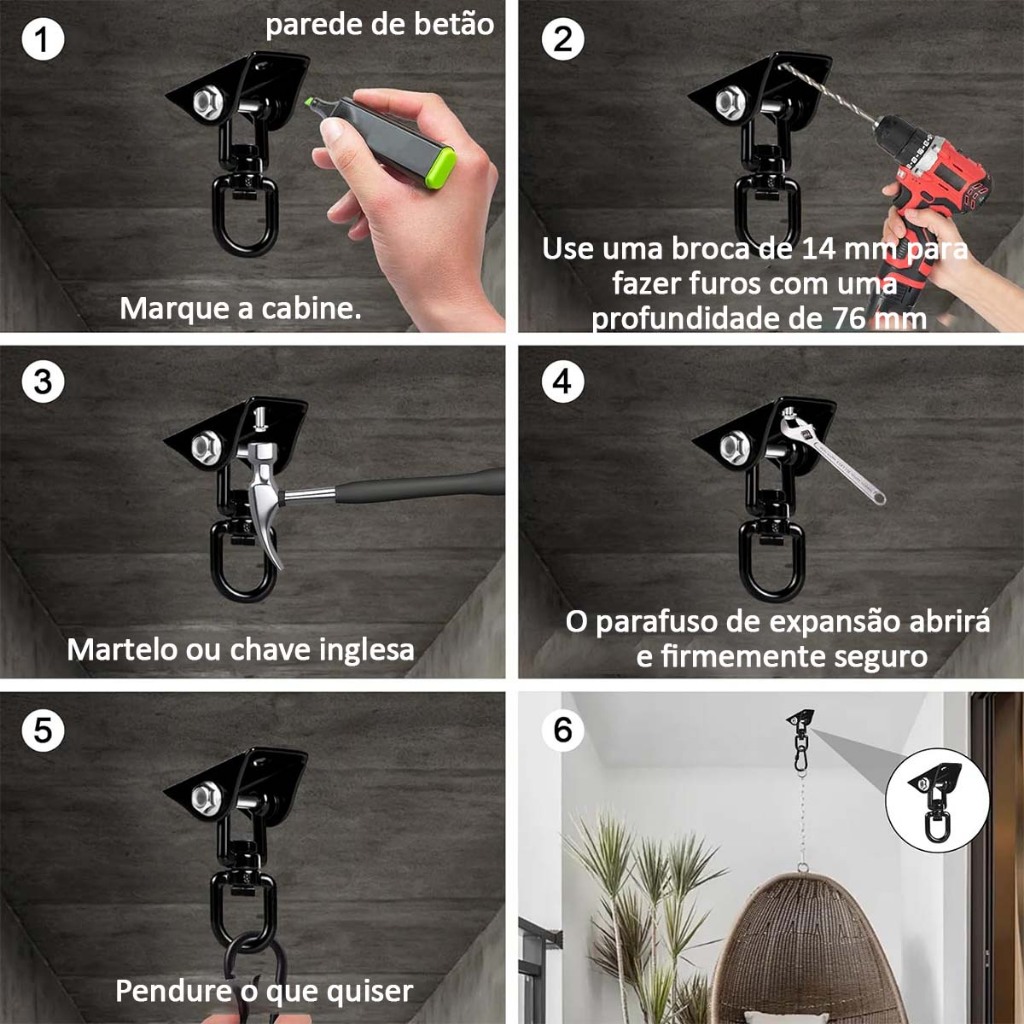 1

parede de betão

Marque a cabine.

2

Use uma broca de 14 mm para fazer furos com uma profundidade de 76 mm

3

Martelo ou chave inglesa

4

O parafuso de expansão abrirá e firmemente seguro

5

Pendure o que quiser

6