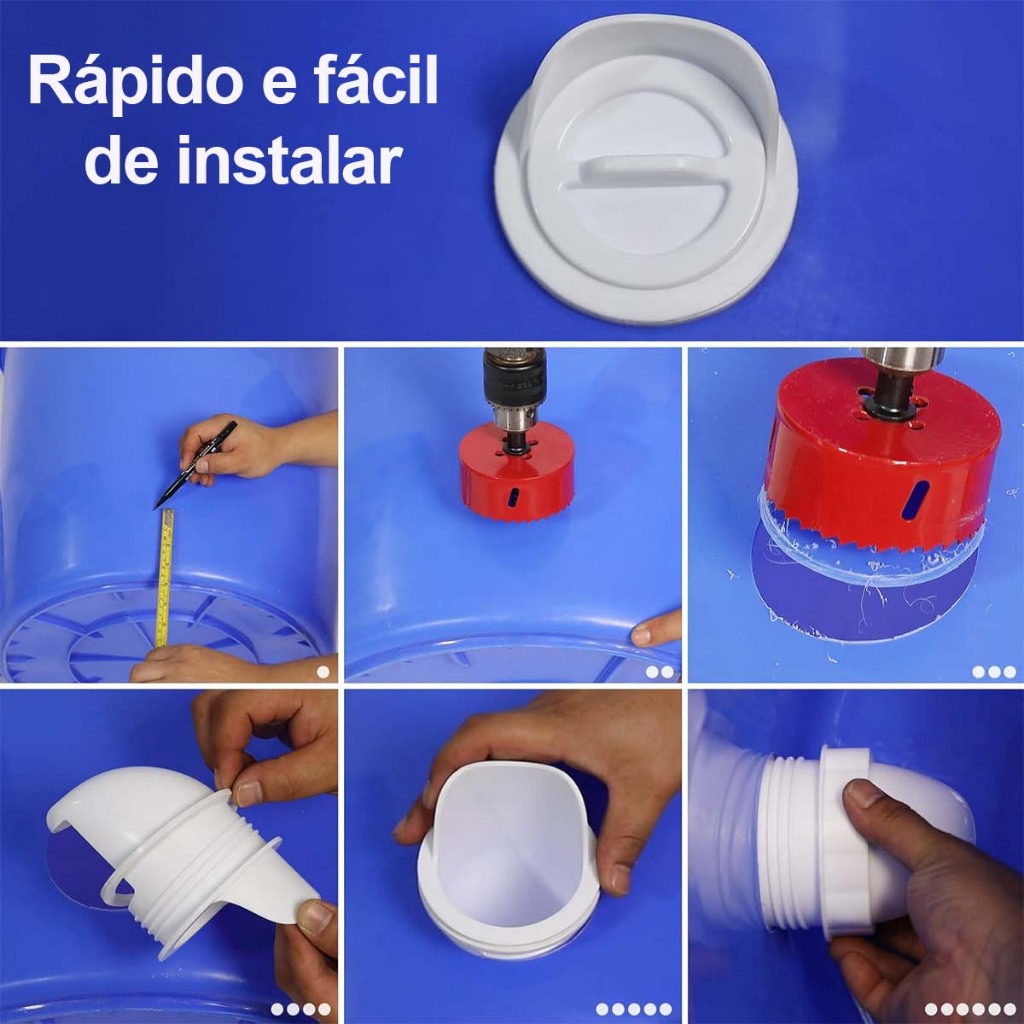 Rápido e fácil de instalar