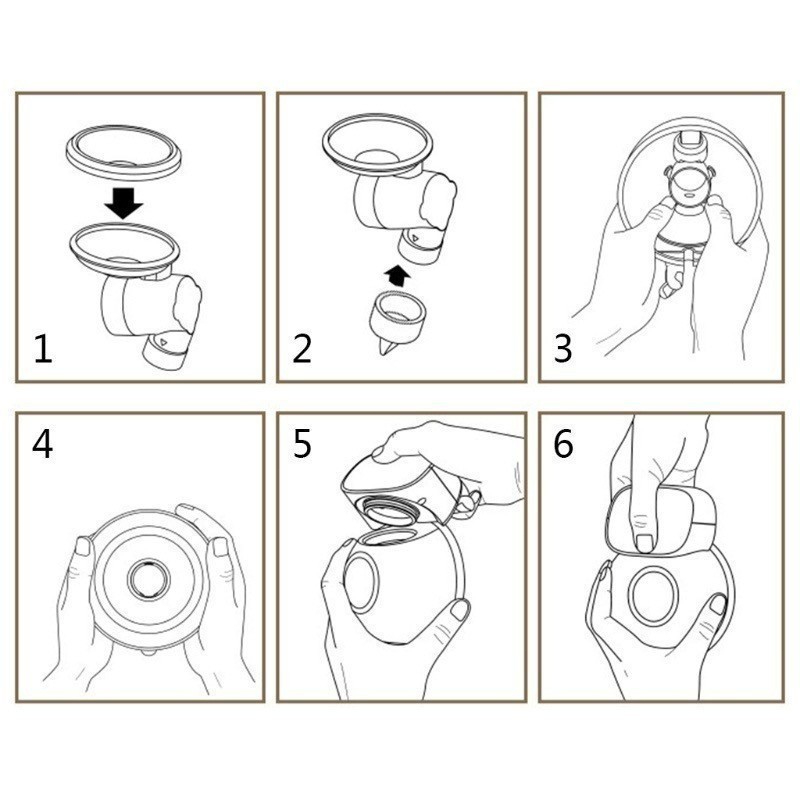 1

2

3

4

5

6