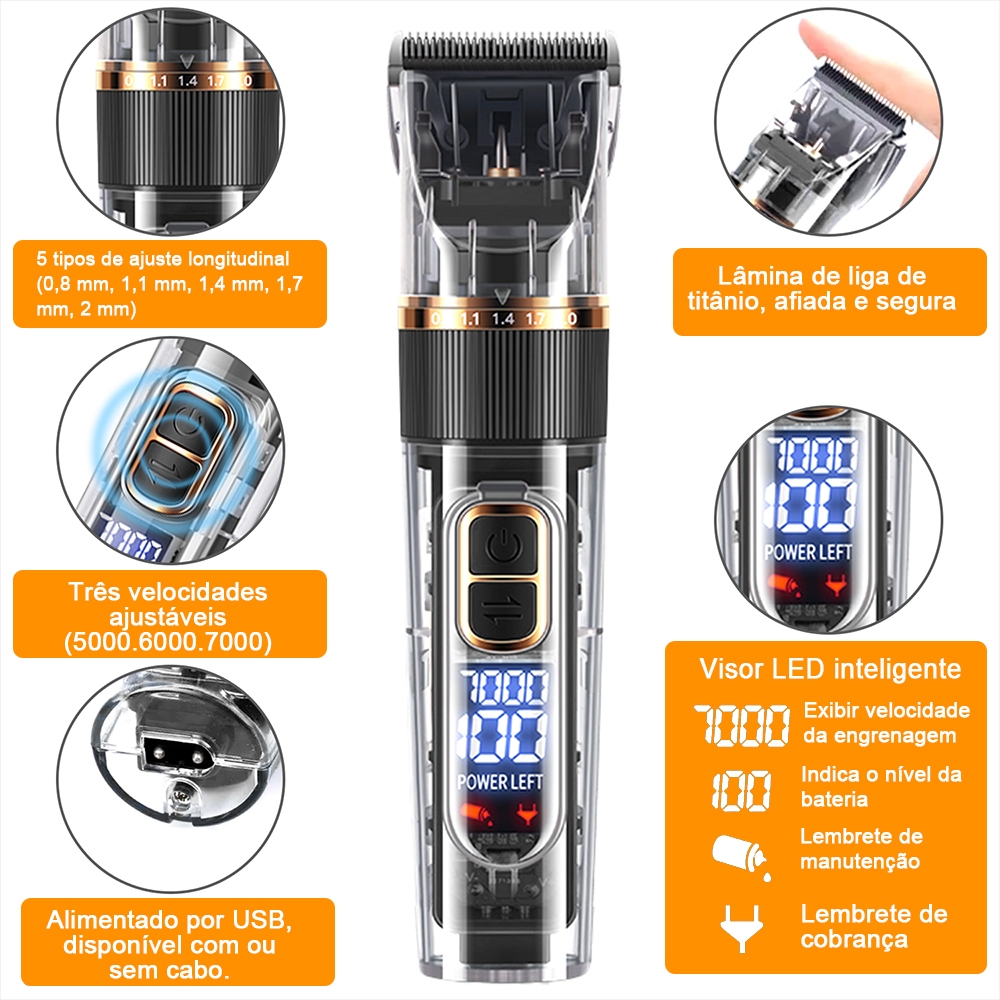 0 1.1 1.4 1.7 0

5 tipos de ajuste longitudinal (0,8 mm, 1,1 mm, 1,4 mm, 1,7 mm, 2 mm)

7000

Três velocidades ajustáveis (5000.6000.7000)

Alimentado por USB, disponível com ou sem cabo.

0 1.1 1.4 1.7 0

7000
100
POWER LEFT

Lâmina de liga de titânio, afiada e segura

7000
100
POWER LEFT

Visor LED inteligente

7000 Exibir velocidade da engrenagem

100 Indica o nível da bateria

Lembrete de manutenção

Lembrete de cobrança