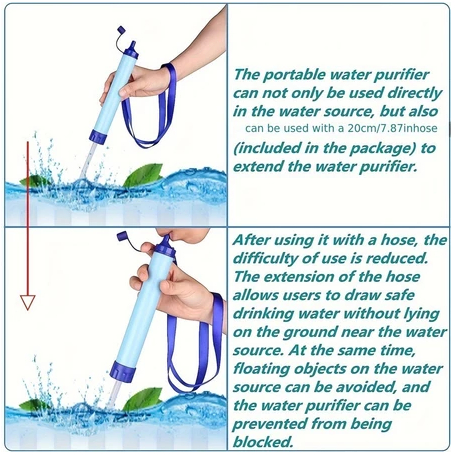 The portable water purifier can not only be used directly in the water source, but also can be used with a 20cm/7.87inhose (included in the package) to extend the water purifier.

After using it with a hose, the difficulty of use is reduced. The extension of the hose allows users to draw safe drinking water without lying on the ground near the water source. At the same time, floating objects on the water source can be avoided, and the water purifier can be prevented from being blocked.