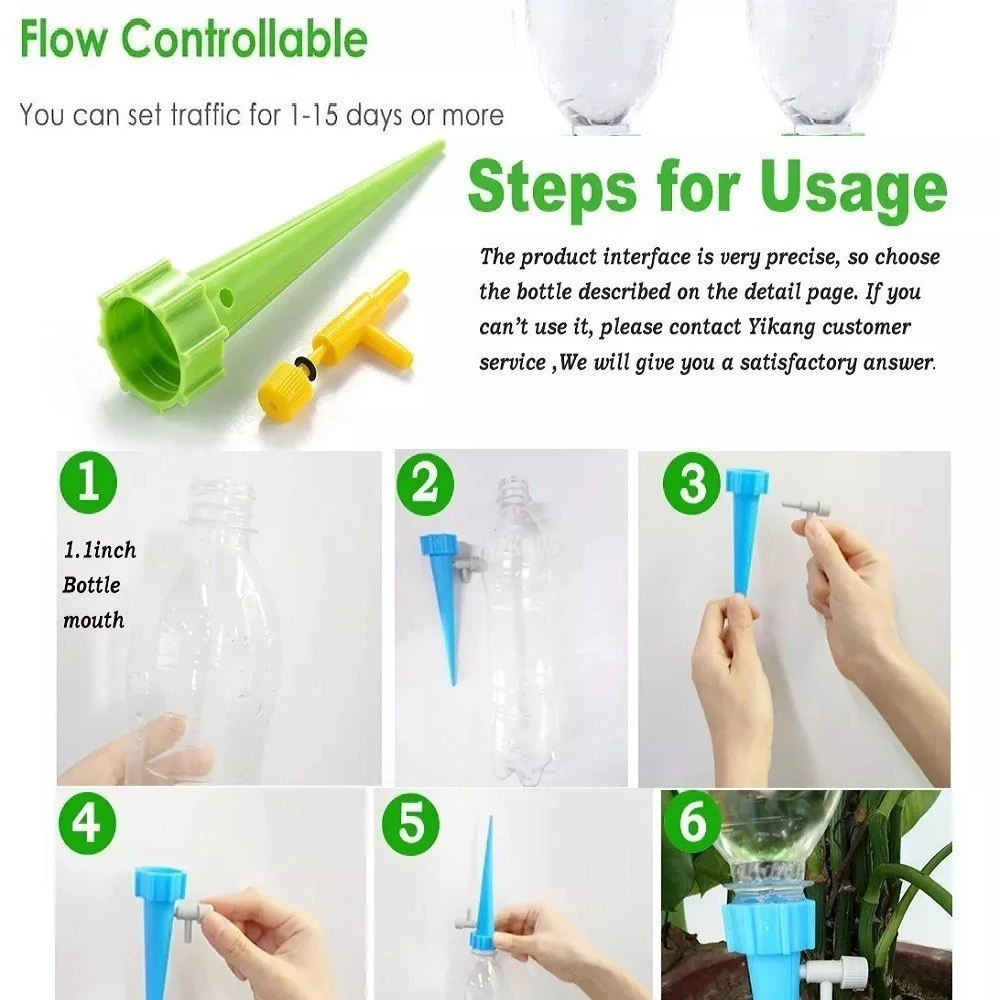 Flow Controllable

You can set traffic for 1-15 days or more

Steps for Usage

The product interface is very precise, so choose the bottle described on the detail page. If you can't use it, please contact Yikang customer service ,We will give you a satisfactory answer.

1

1.1inch Bottle mouth

2

3

4

5

6