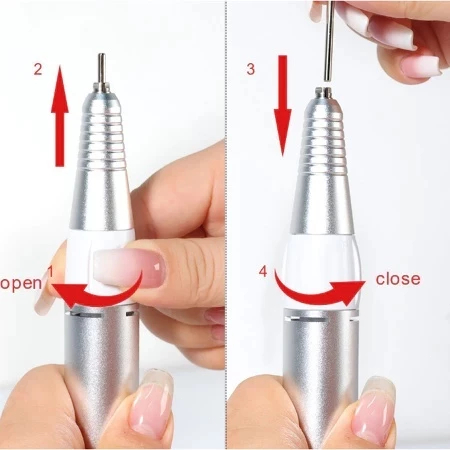 2

open 1

3

4

close