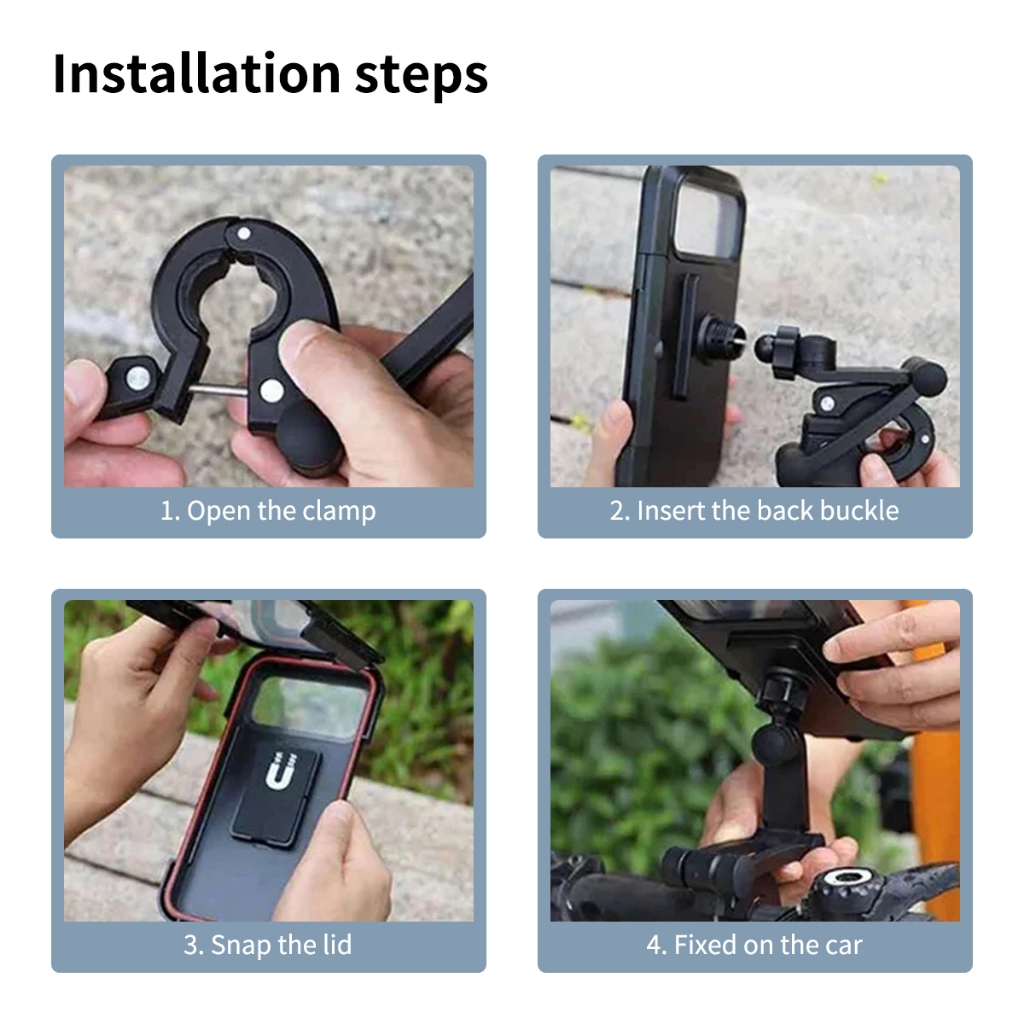 Installation steps

1. Open the clamp

2. Insert the back buckle

3. Snap the lid

4. Fixed on the car