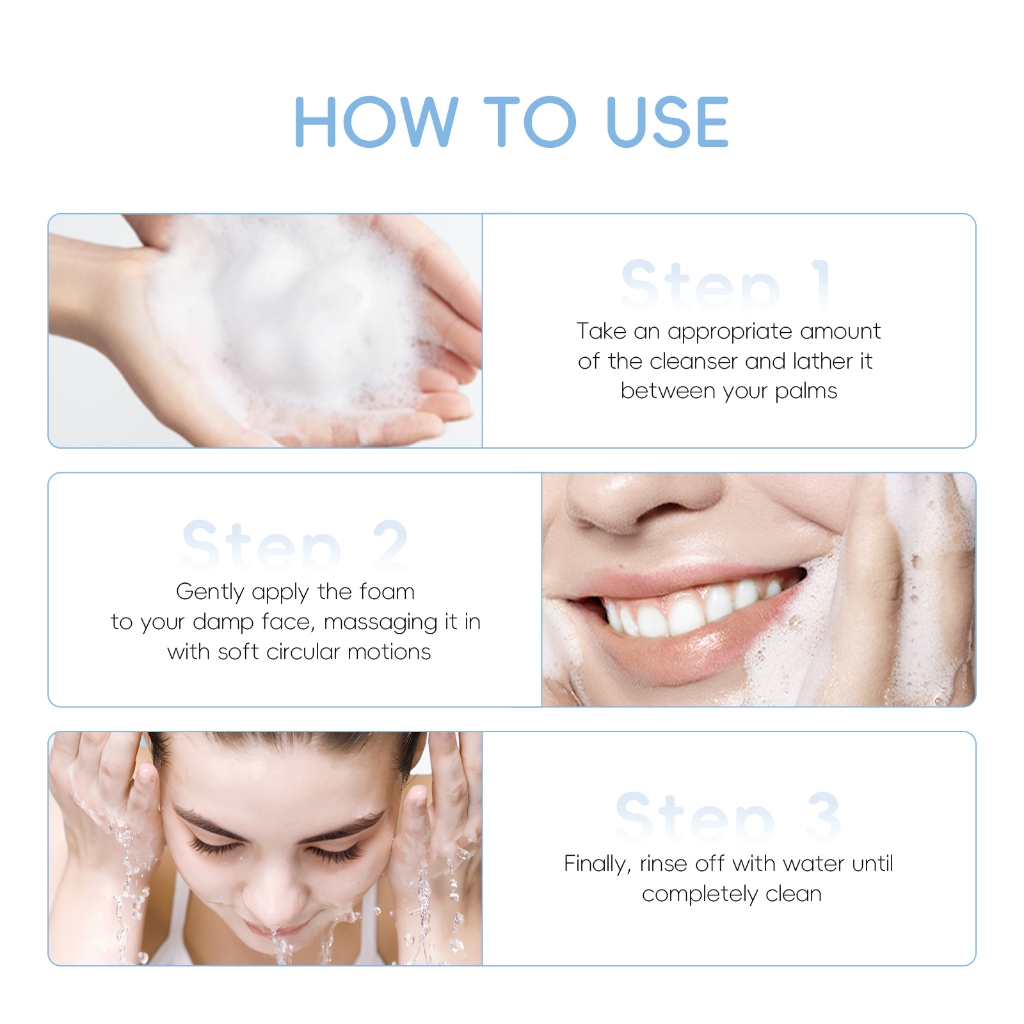 HOW TO USE

Step 1

Take an appropriate amount of the cleanser and lather it between your palms

Step 2

Gently apply the foam to your damp face, massaging it in with soft circular motions

Step 3

Finally, rinse off with water until completely clean