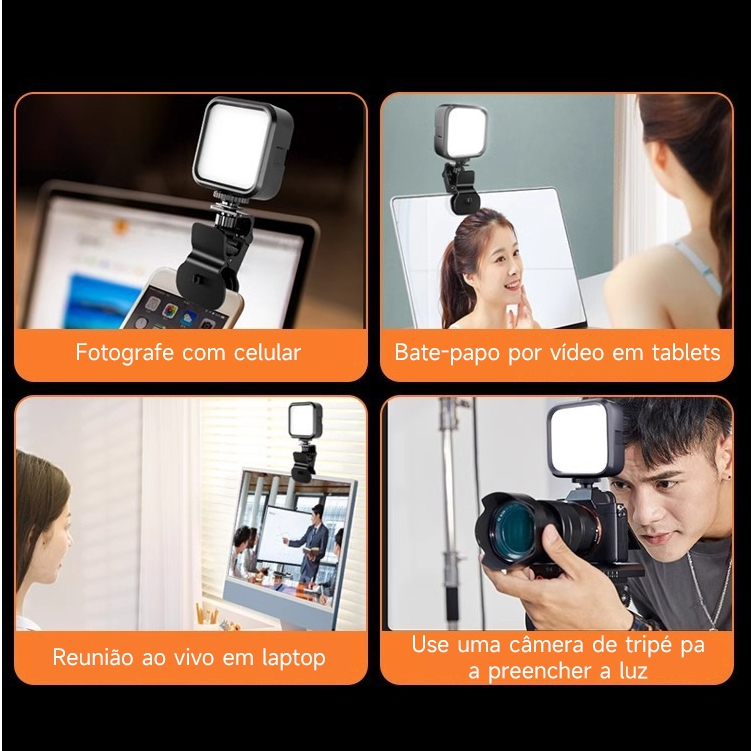 Fotografe com celular

Bate-papo por vídeo em tablets

Reunião ao vivo em laptop

Use uma câmera de tripé pa a preencher a luz