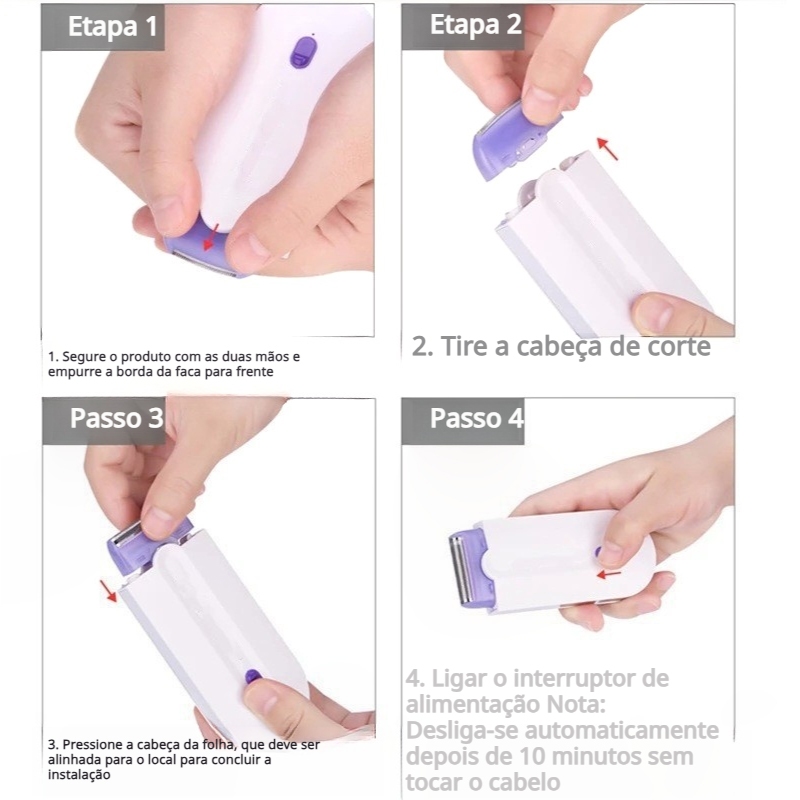 Etapa 1

1. Segure o produto com as duas mãos e empurre a borda da faca para frente

Etapa 2

2. Tire a cabeça de corte

Passo 3

3. Pressione a cabeça da folha, que deve ser alinhada para o local para concluir a instalação

Passo 4

4. Ligar o interruptor de alimentação Nota: Desliga-se automaticamente depois de 10 minutos sem tocar o cabelo