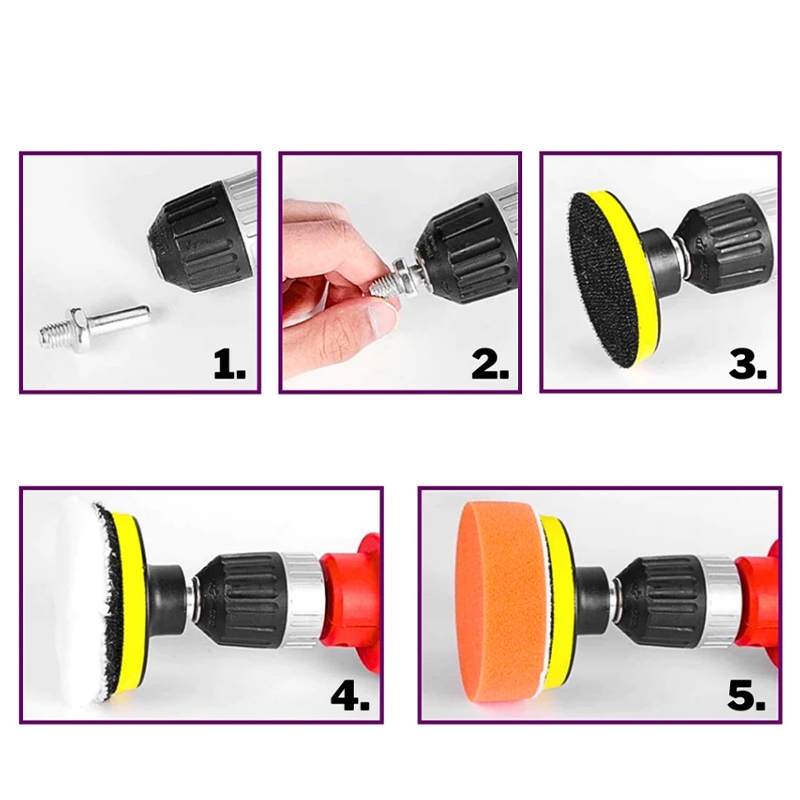 1.

2.

3.

4.

5.