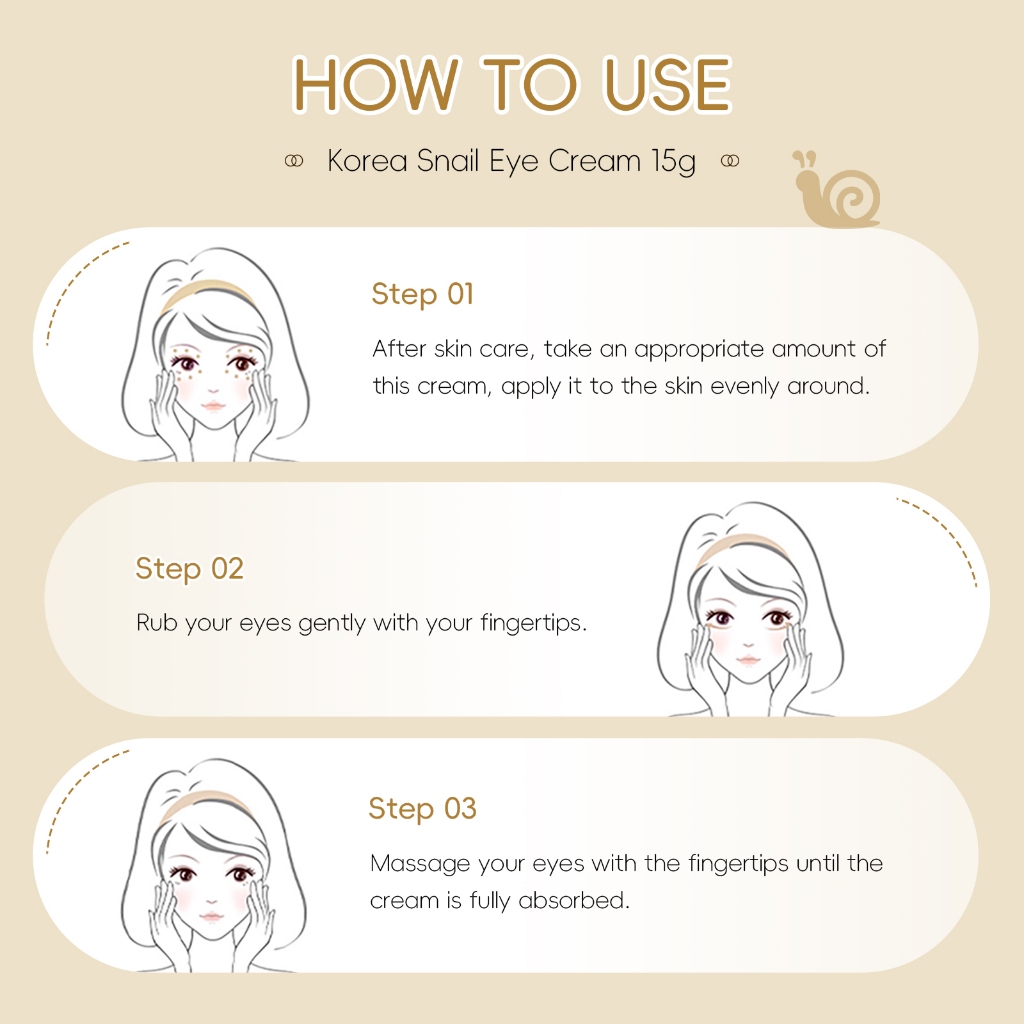 HOW TO USE

Korea Snail Eye Cream 15g

Step 01

After skin care, take an appropriate amount of this cream, apply it to the skin evenly around.

Step 02

Rub your eyes gently with your fingertips.

Step 03

Massage your eyes with the fingertips until the cream is fully absorbed.