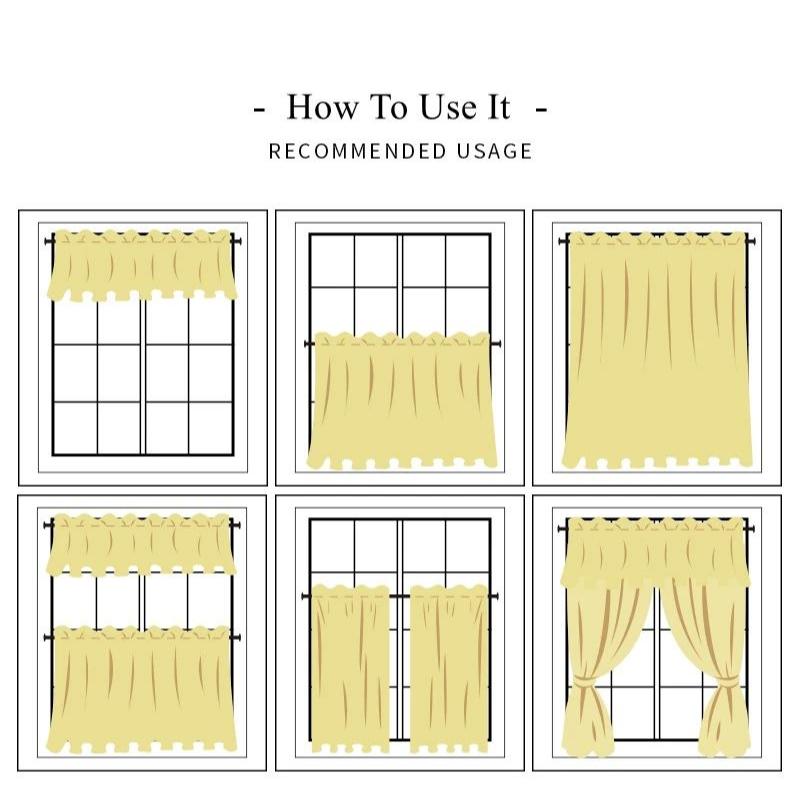 - How To Use It -

RECOMMENDED USAGE