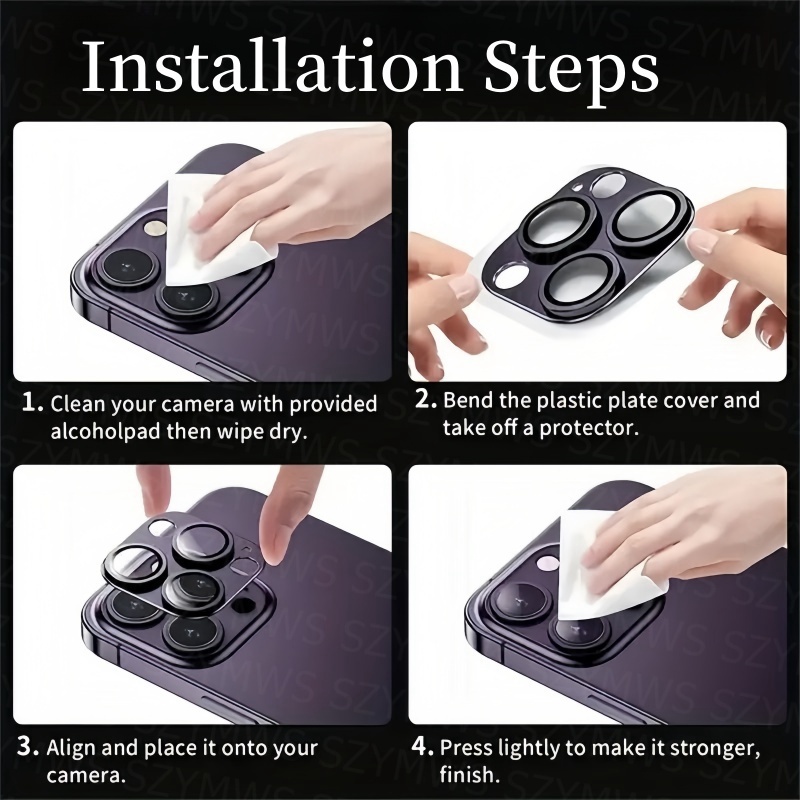 Installation Steps

1. Clean your camera with provided alcoholpad then wipe dry.

2. Bend the plastic plate cover and take off a protector.

3. Align and place it onto your camera.

4. Press lightly to make it stronger, finish.

SZYMWS