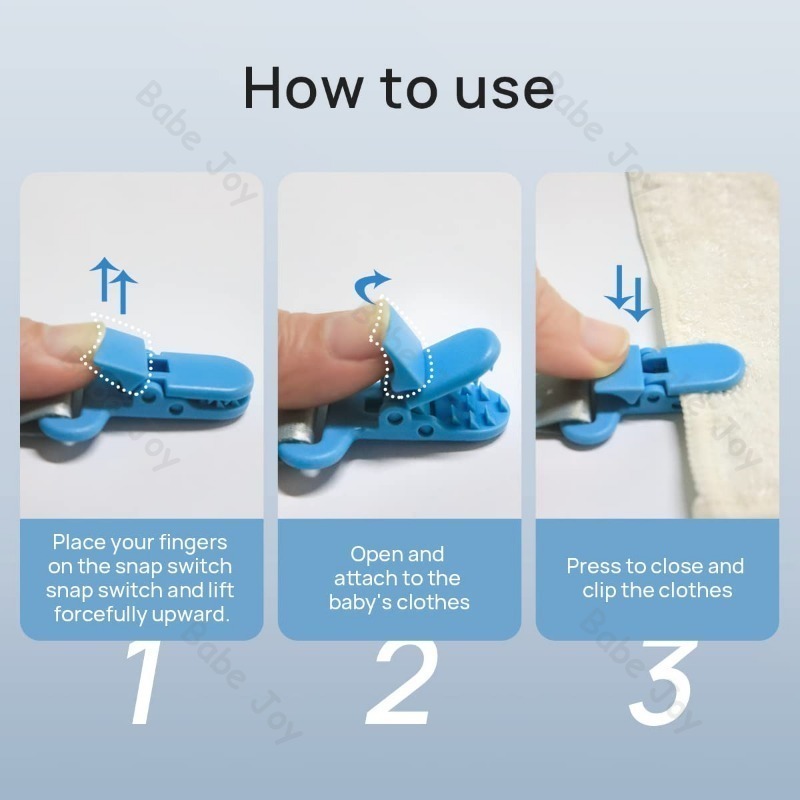 How to use

Babe Joy

Place your fingers on the snap switch snap switch and lift forcefully upward.

1

Open and attach to the baby's clothes

2

Press to close and clip the clothes

3