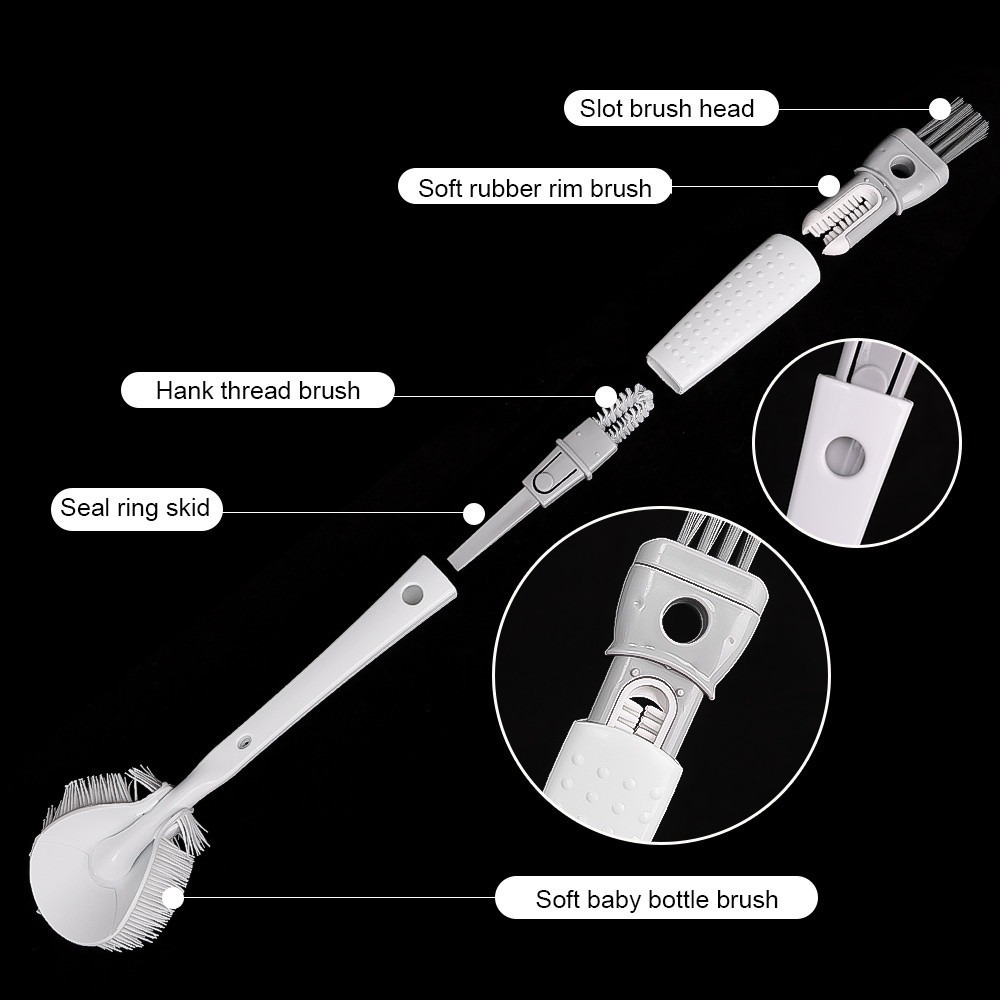 Slot brush head

Soft rubber rim brush

Hank thread brush

Seal ring skid

Soft baby bottle brush