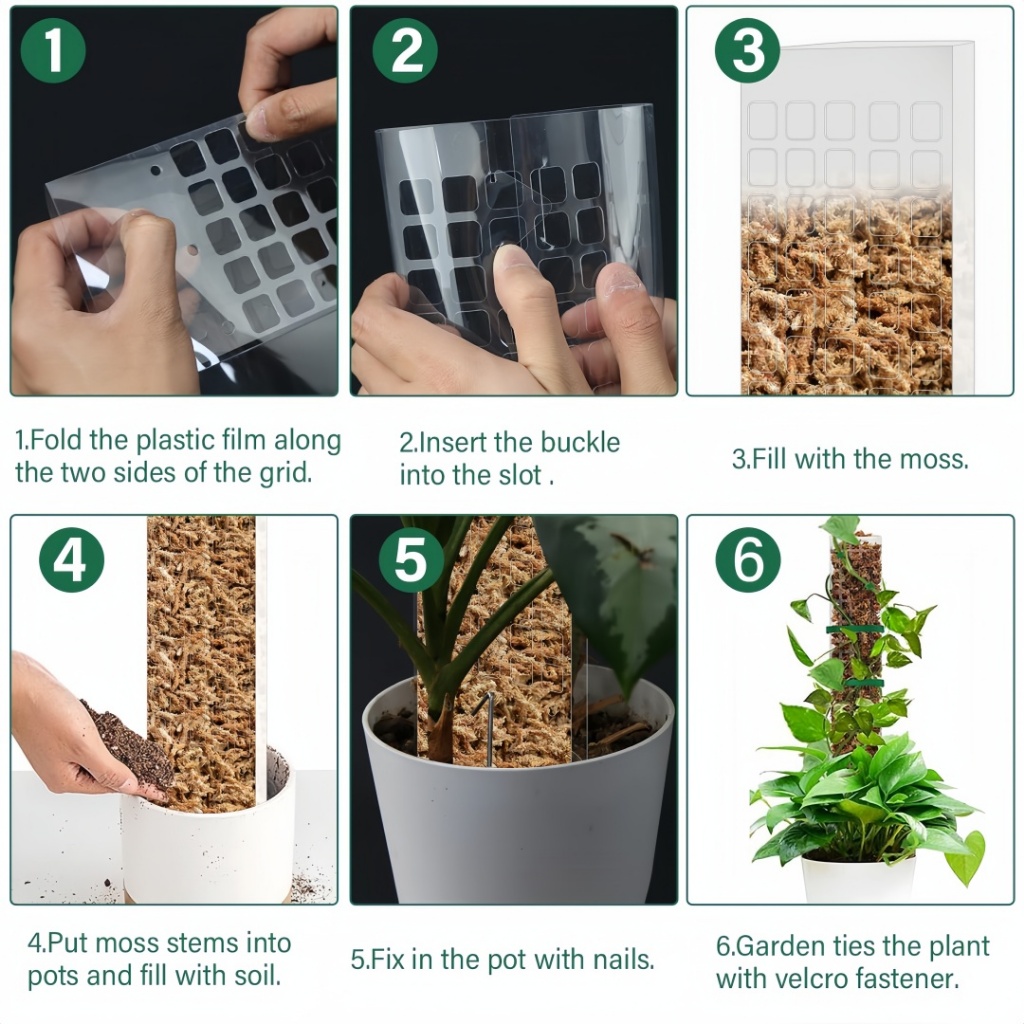 1

2

3

1.Fold the plastic film along the two sides of the grid.

2.Insert the buckle into the slot .

3.Fill with the moss.

4

5

6

4.Put moss stems into pots and fill with soil.

5.Fix in the pot with nails.

6.Garden ties the plant with velcro fastener.