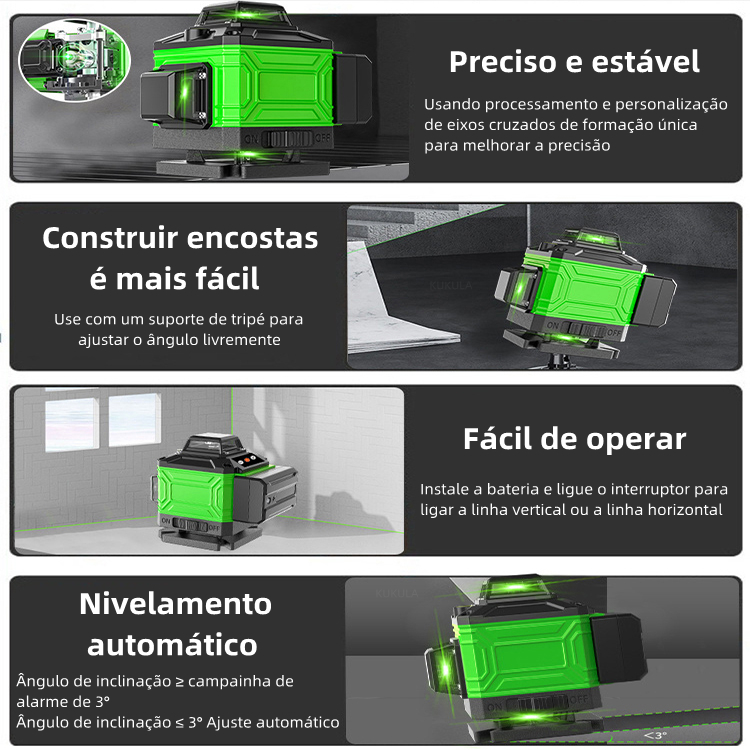 ON OFF

Preciso e estável

Usando processamento e personalização de eixos cruzados de formação única para melhorar a precisão

Construir encostas é mais fácil

Use com um suporte de tripé para ajustar o ângulo livremente

KUKULA

ON OFF

ON OFF

Fácil de operar

Instale a bateria e ligue o interruptor para ligar a linha vertical ou a linha horizontal

Nivelamento automático

Ângulo de inclinação ≥ campainha de alarme de 3°
Ângulo de inclinação ≤ 3° Ajuste automático

KUKULA

ON OFF

<3°