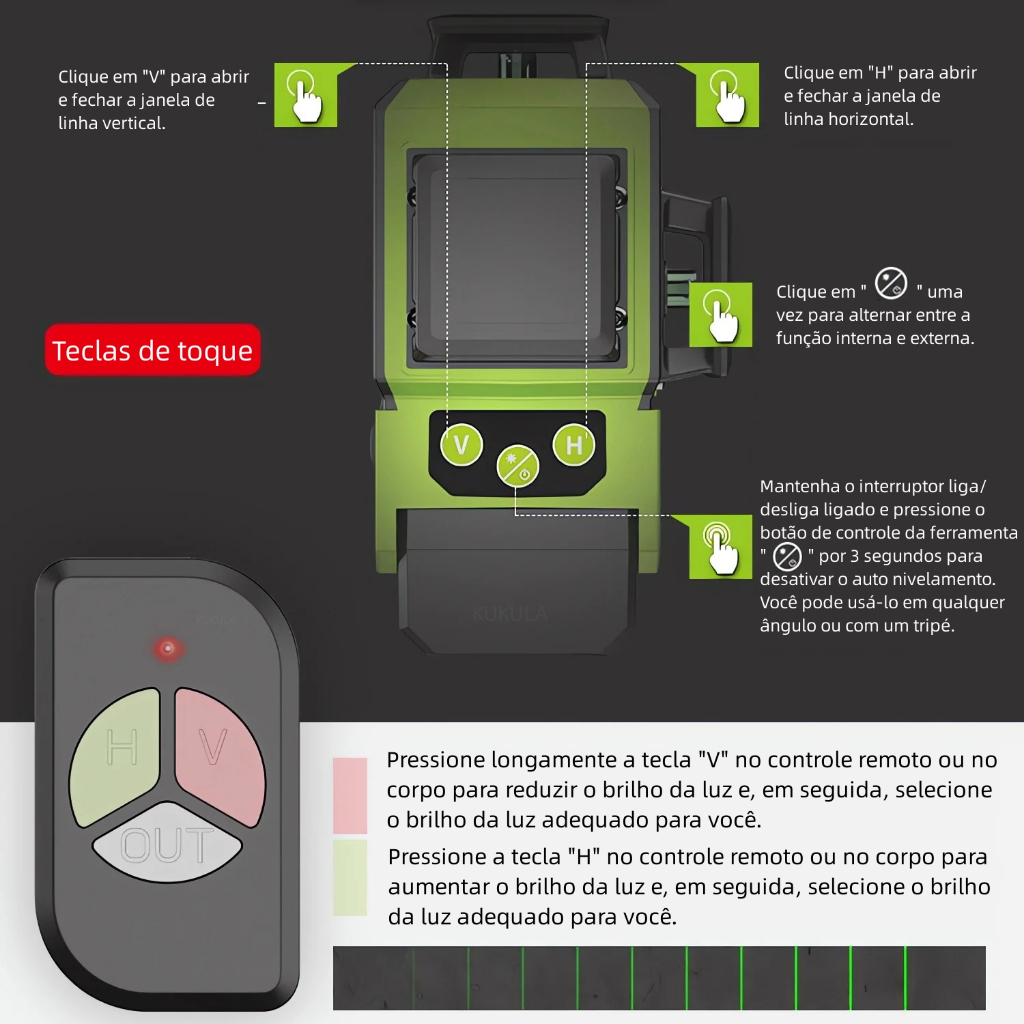 Clique em "V" para abrir e fechar a janela de linha vertical.

Clique em "H" para abrir e fechar a janela de linha horizontal.

Clique em " " uma vez para alternar entre a função interna e externa.

Teclas de toque

V

H

Mantenha o interruptor liga/desliga ligado e pressione o botão de controle da ferramenta " " por 3 segundos para desativar o auto nivelamento. Você pode usá-lo em qualquer ângulo ou com um tripé.

KUKULA

H

V

OUT

Pressione longamente a tecla "V" no controle remoto ou no corpo para reduzir o brilho da luz e, em seguida, selecione o brilho da luz adequado para você.

Pressione a tecla "H" no controle remoto ou no corpo para aumentar o brilho da luz e, em seguida, selecione o brilho da luz adequado para você.