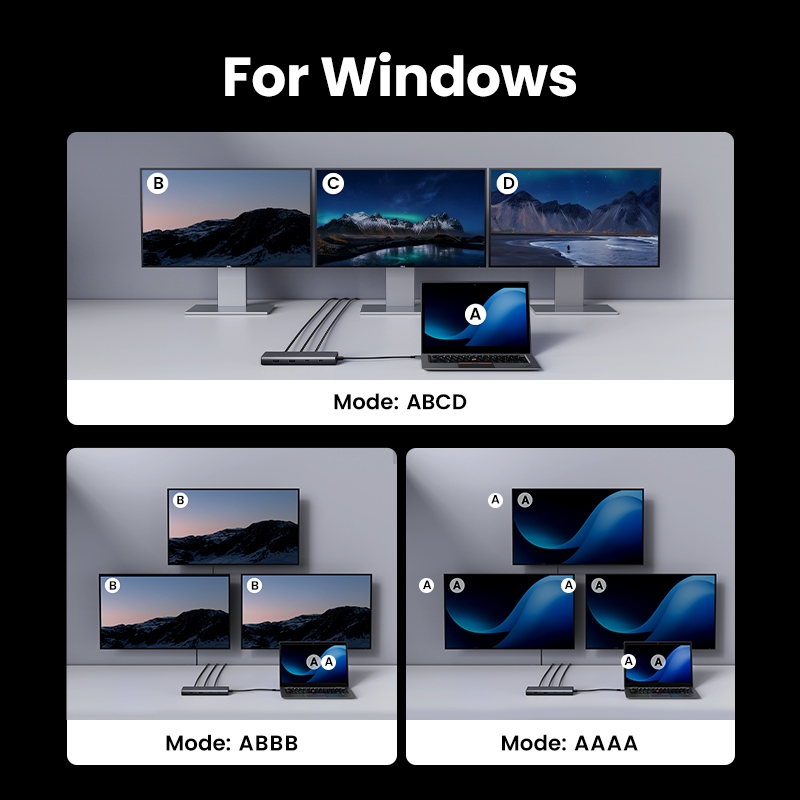 For Windows

B C D

A

Mode: ABCD

B

B B

A A

Mode: ABBB

A A

A A A A

A A

Mode: AAAA