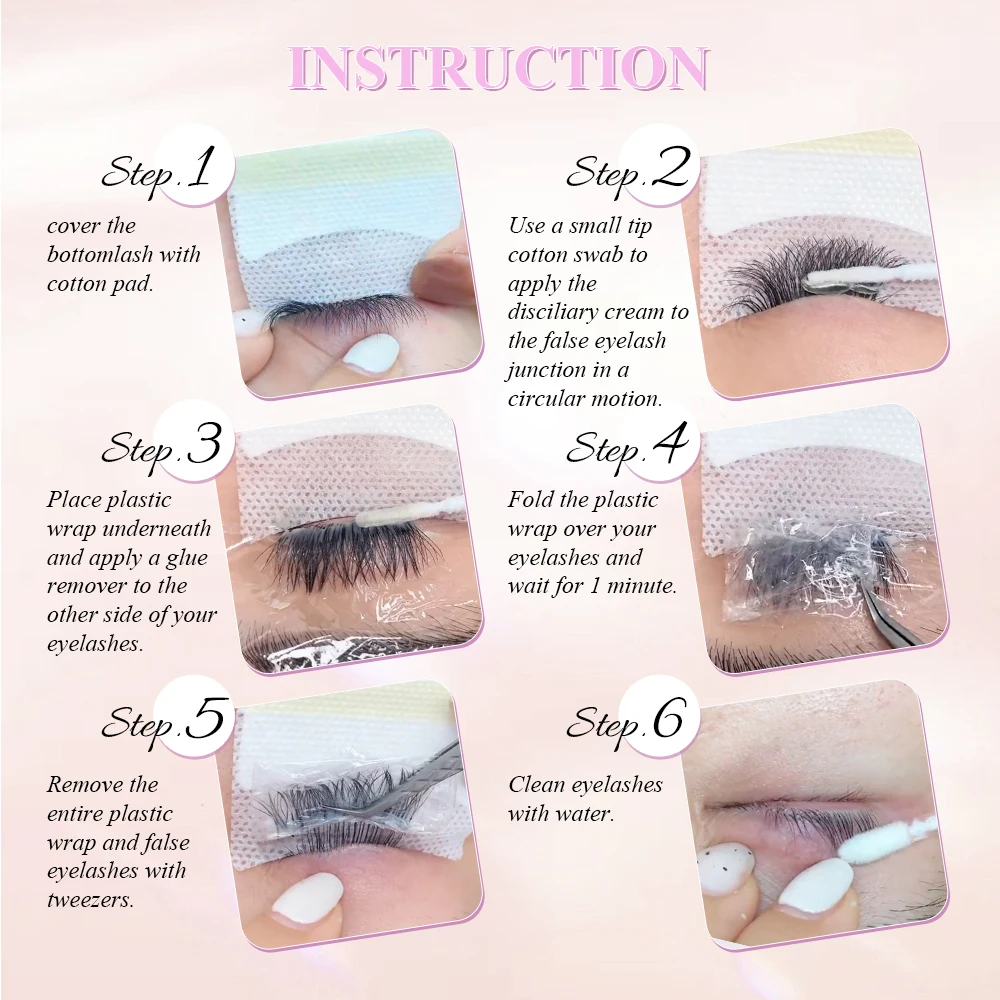 INSTRUCTION

Step.1
cover the bottomlash with cotton pad.

Step.2
Use a small tip cotton swab to apply the disciliary cream to the false eyelash junction in a circular motion.

Step.3
Place plastic wrap underneath and apply a glue remover to the other side of your eyelashes.

Step.4
Fold the plastic wrap over your eyelashes and wait for 1 minute.

Step.5
Remove the entire plastic wrap and false eyelashes with tweezers.

Step.6
Clean eyelashes with water.