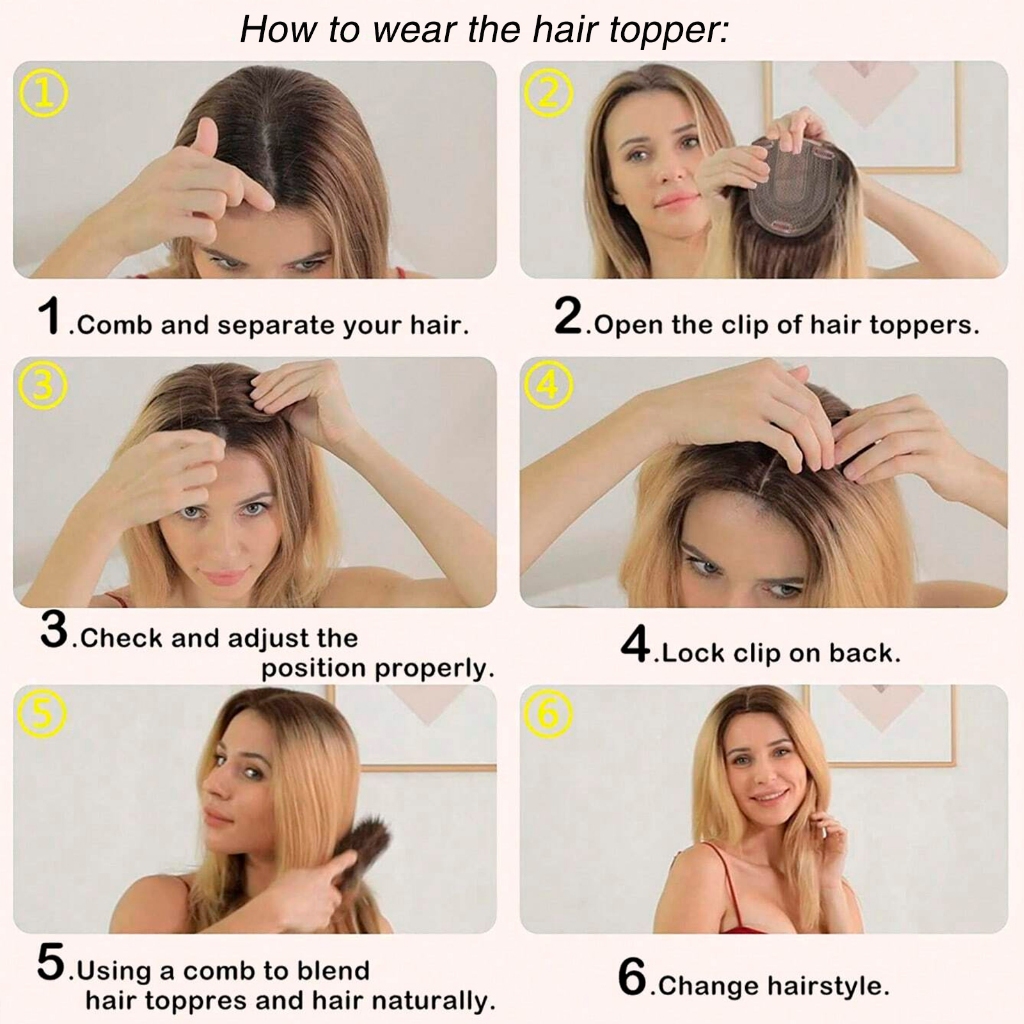 How to wear the hair topper:

①

1.Comb and separate your hair.

②

2.Open the clip of hair toppers.

③

3.Check and adjust the position properly.

④

4.Lock clip on back.

⑤

5.Using a comb to blend hair toppres and hair naturally.

⑥

6.Change hairstyle.