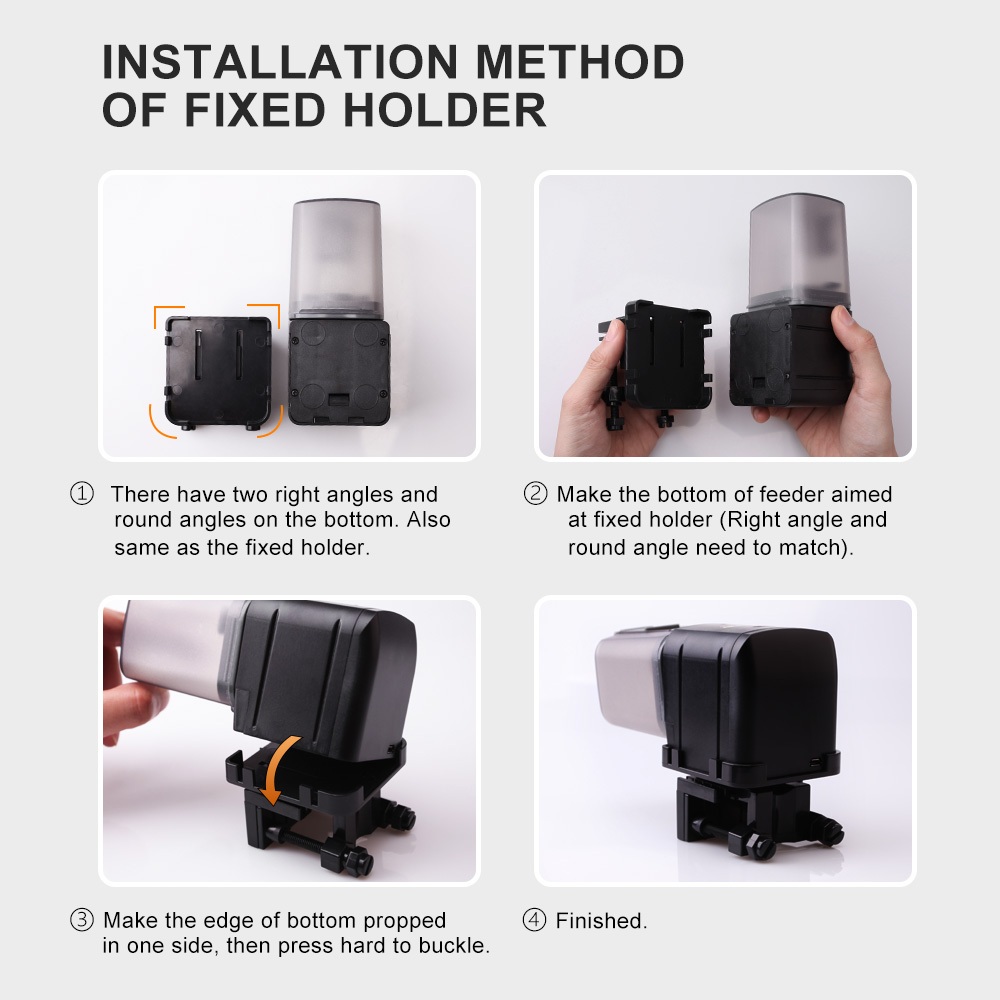 INSTALLATION METHOD OF FIXED HOLDER

① There have two right angles and round angles on the bottom. Also same as the fixed holder.

② Make the bottom of feeder aimed at fixed holder (Right angle and round angle need to match).

③ Make the edge of bottom propped in one side, then press hard to buckle.

④ Finished.