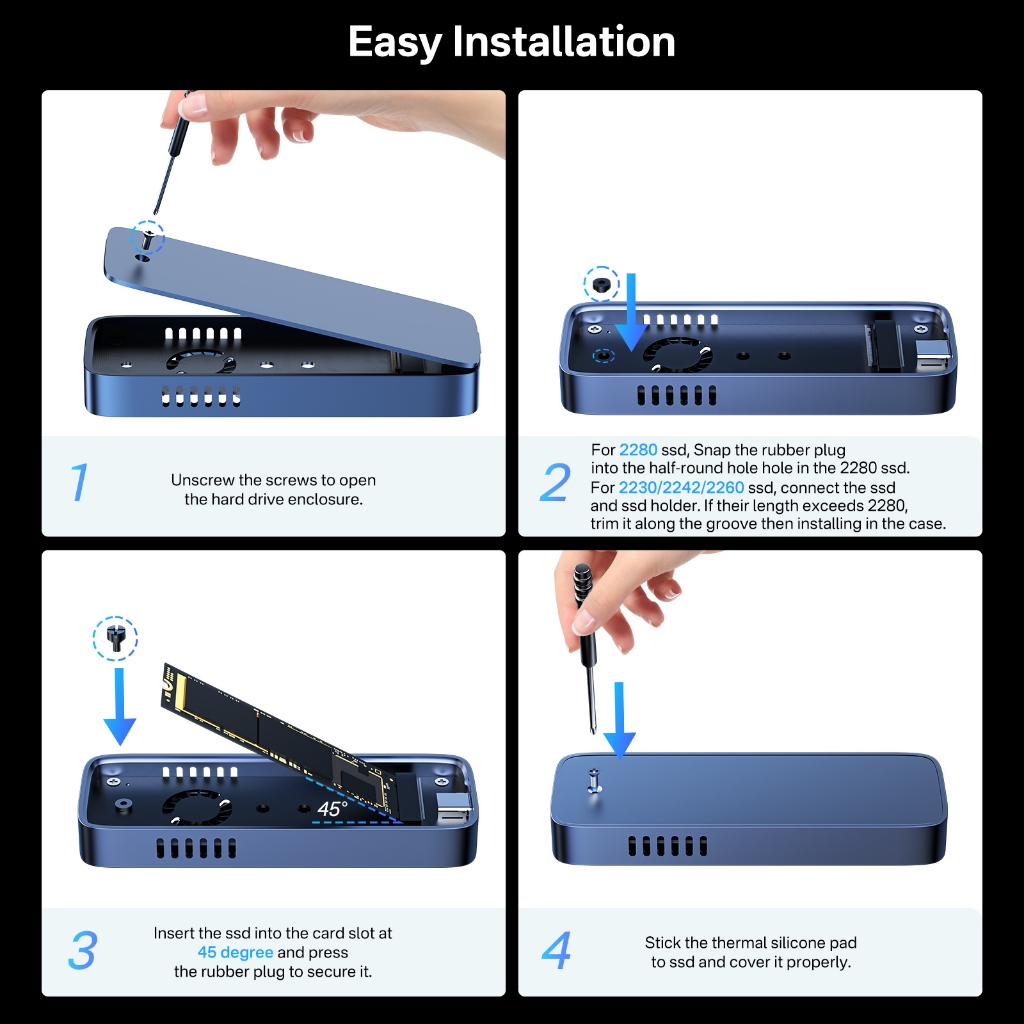 Easy Installation

1

Unscrew the screws to open the hard drive enclosure.

2

For 2280 ssd, Snap the rubber plug into the half-round hole hole in the 2280 ssd. For 2230/2242/2260 ssd, connect the ssd and ssd holder. If their length exceeds 2280, trim it along the groove then installing in the case.

45°

3

Insert the ssd into the card slot at 45 degree and press the rubber plug to secure it.

4

Stick the thermal silicone pad to ssd and cover it properly.