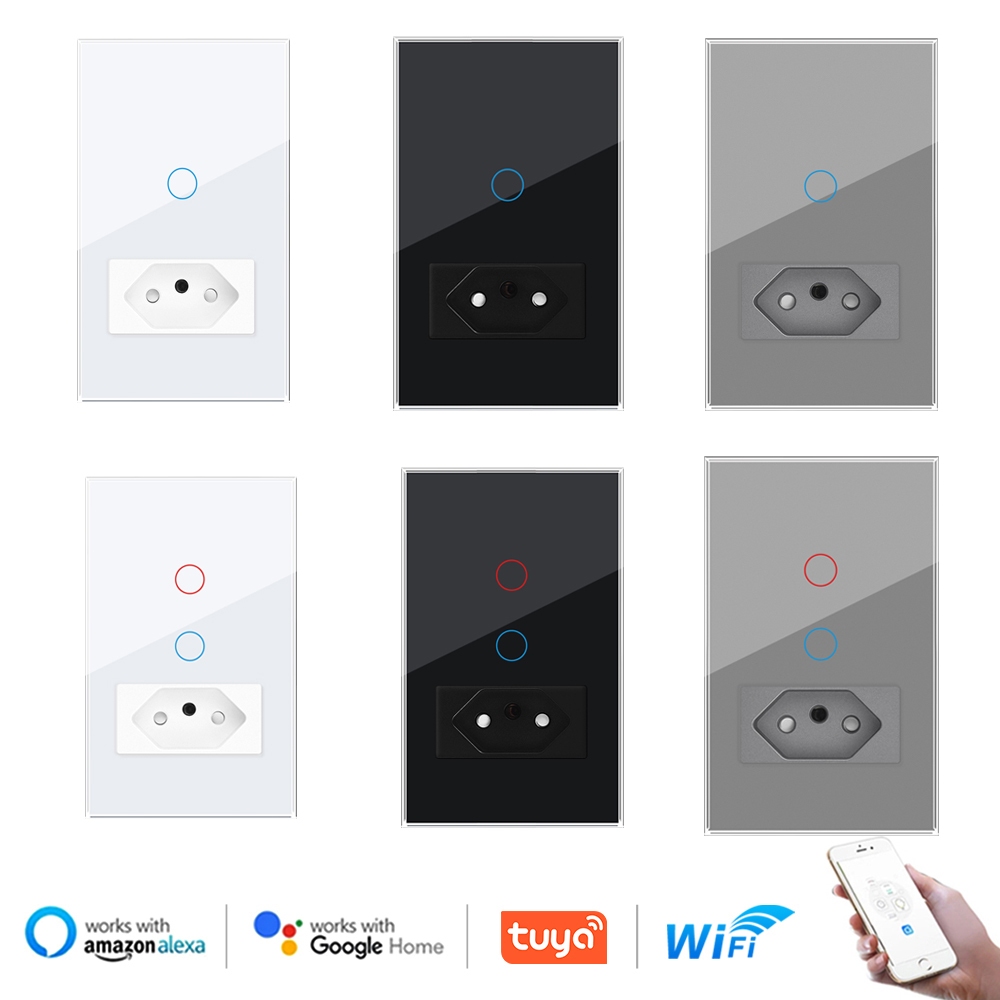 works with amazon alexa

works with Google Home

tuya

WiFi