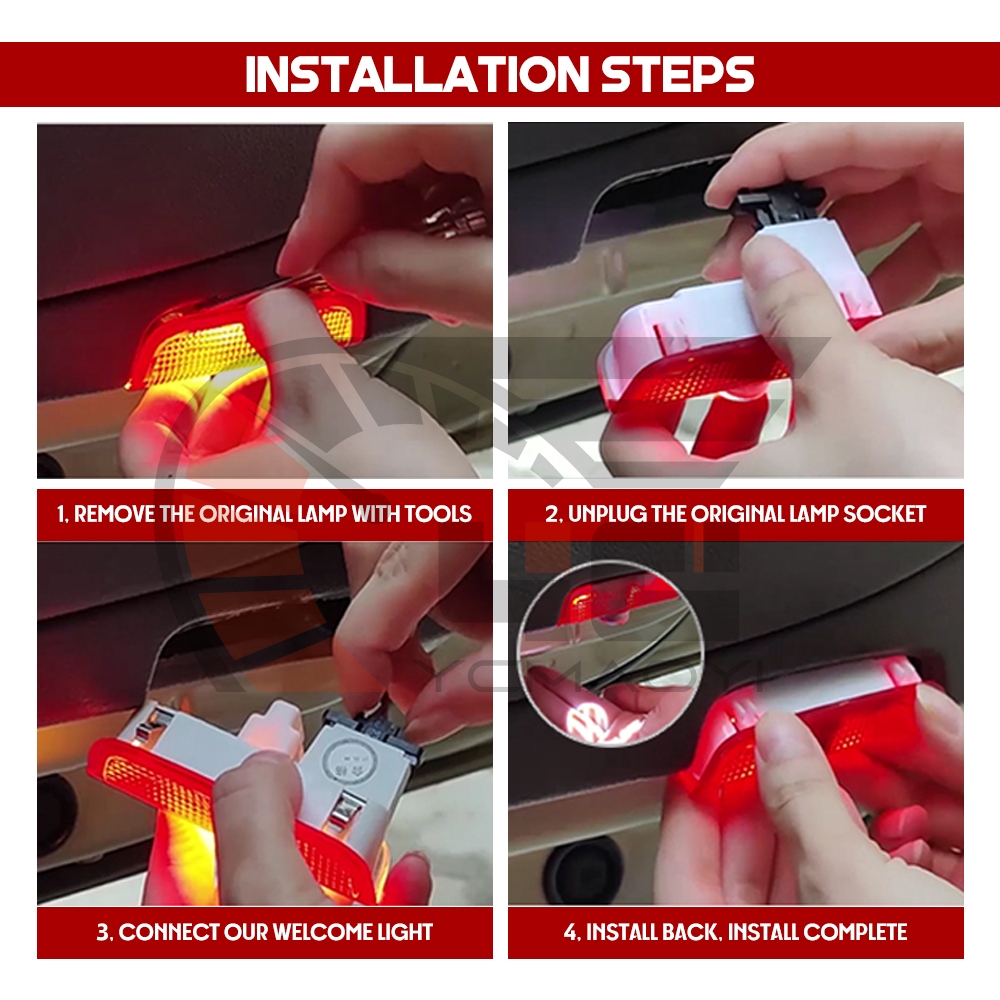 INSTALLATION STEPS

1. REMOVE THE ORIGINAL LAMP WITH TOOLS

2. UNPLUG THE ORIGINAL LAMP SOCKET

3. CONNECT OUR WELCOME LIGHT

4. INSTALL BACK, INSTALL COMPLETE