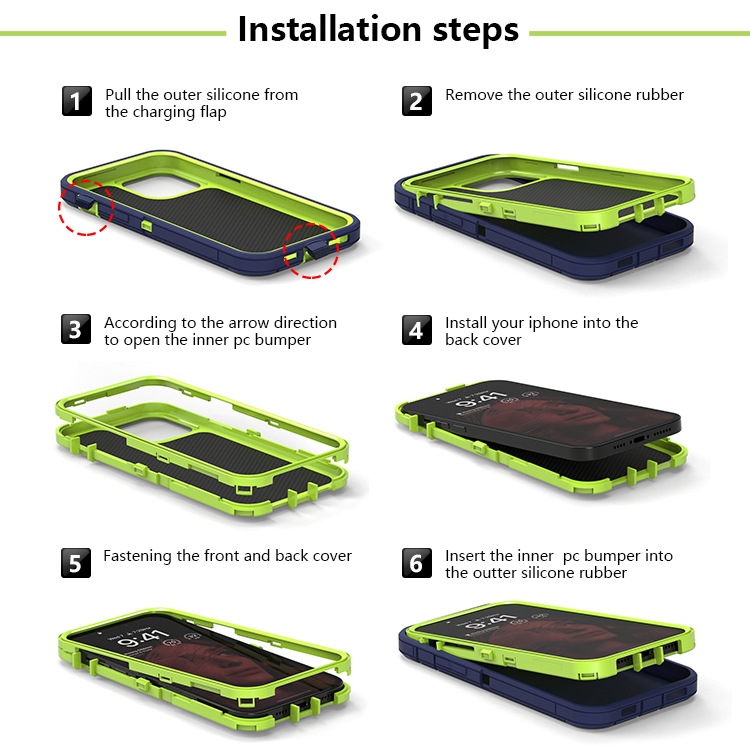 Installation steps

1 Pull the outer silicone from the charging flap

2 Remove the outer silicone rubber

3 According to the arrow direction to open the inner pc bumper

4 Install your iphone into the back cover

9:41

5 Fastening the front and back cover

9:41

6 Insert the inner pc bumper into the outter silicone rubber

9:41