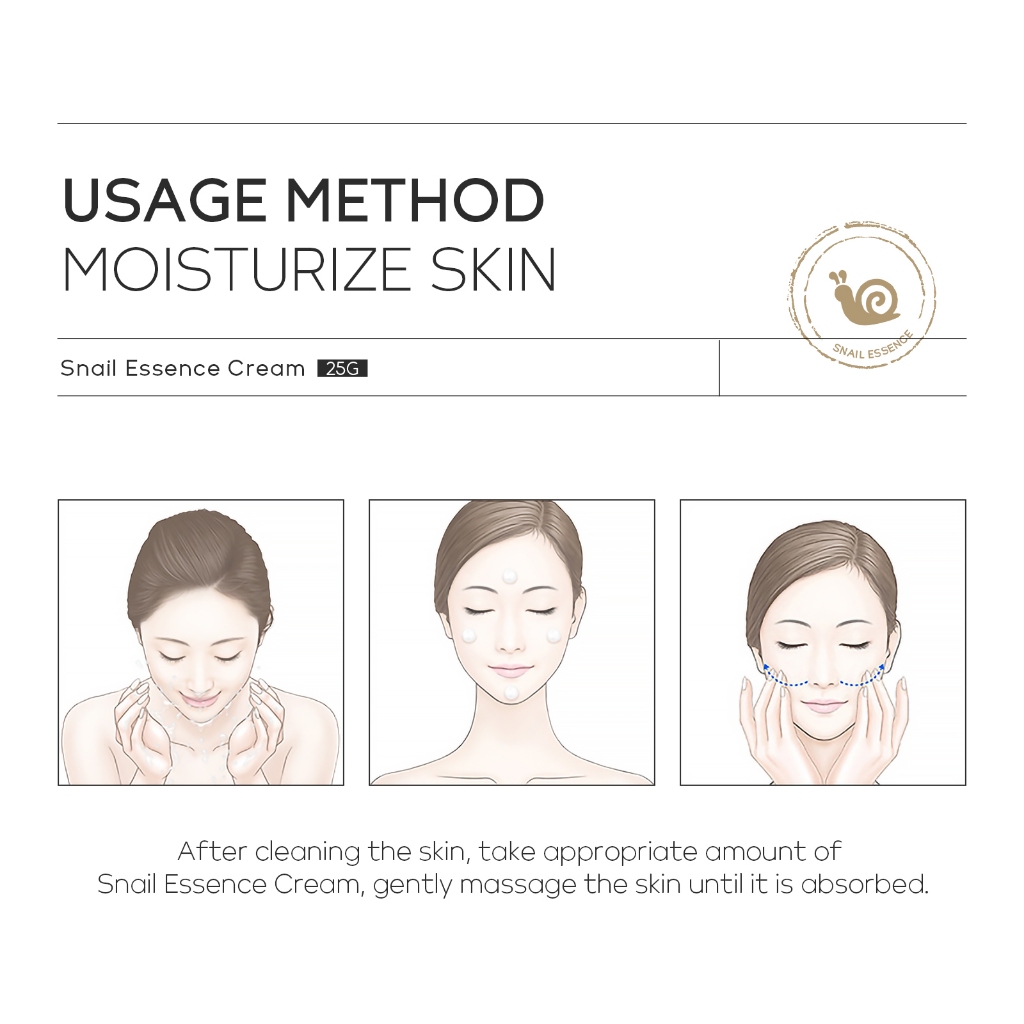 USAGE METHOD
MOISTURIZE SKIN

SNAIL ESSENCE

Snail Essence Cream 25G

After cleaning the skin, take appropriate amount of Snail Essence Cream, gently massage the skin until it is absorbed.