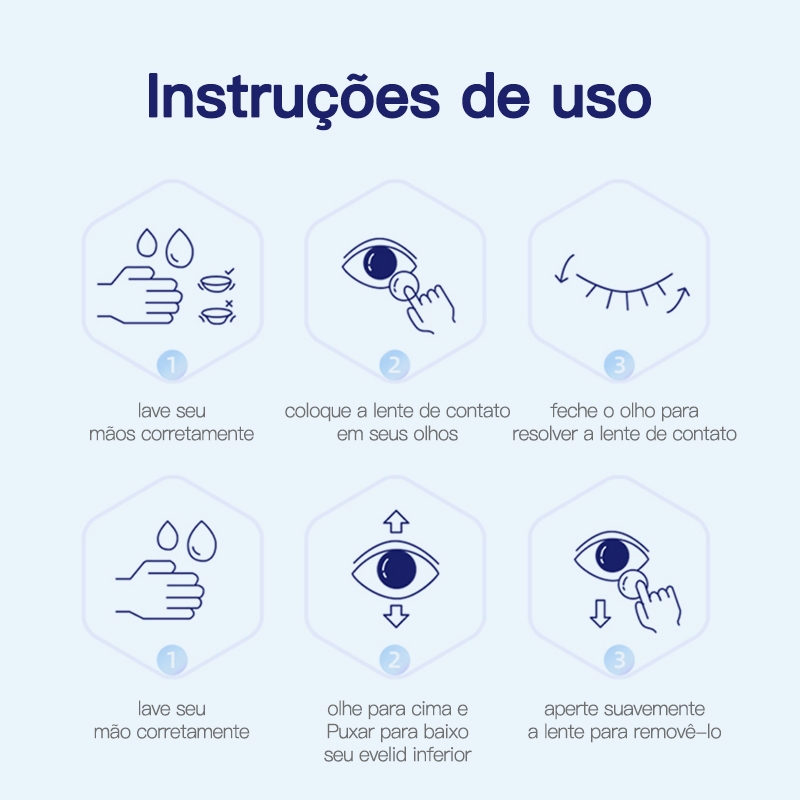 Instruções de uso

1

lave seu mãos corretamente

2

coloque a lente de contato em seus olhos

3

feche o olho para resolver a lente de contato

1

lave seu mão corretamente

2

olhe para cima e Puxar para baixo seu evelid inferior

3

aperte suavemente a lente para removê-lo