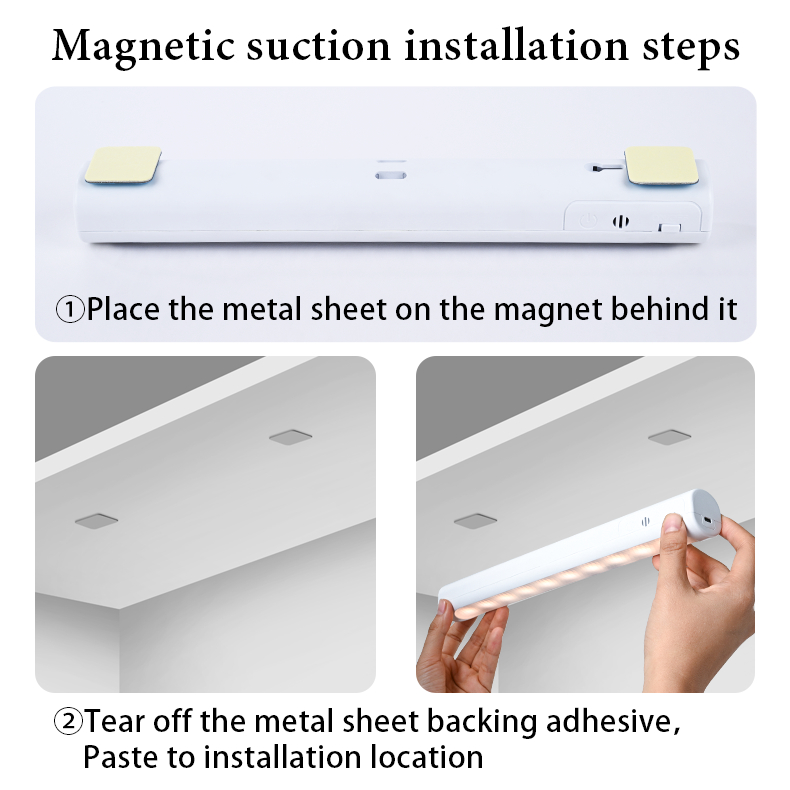 Magnetic suction installation steps

①Place the metal sheet on the magnet behind it

②Tear off the metal sheet backing adhesive,
Paste to installation location